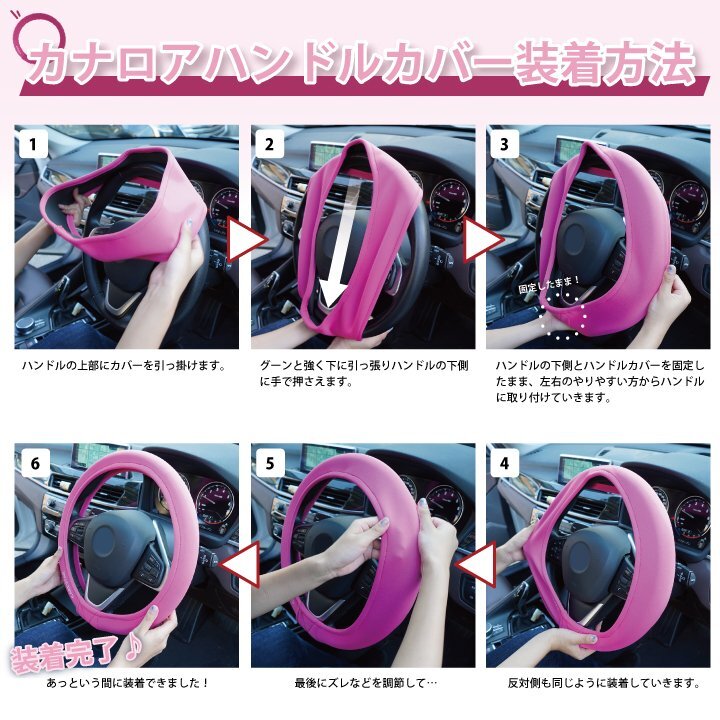 カナロアハンドルカバー装着方法

1

ハンドルの上部にカバーを引っ掛けます。

2

グーンと強く下に引っ張りハンドルの下側に手で押さえます。

3

固定したまま！

ハンドルの下側とハンドルカバーを固定したまま、左右のやりやすい方からハンドルに取り付けていきます。

6

装着完了♪

あっという間に装着できました！

5

最後にズレなどを調節して…

4

反対側も同じように装着していきます。