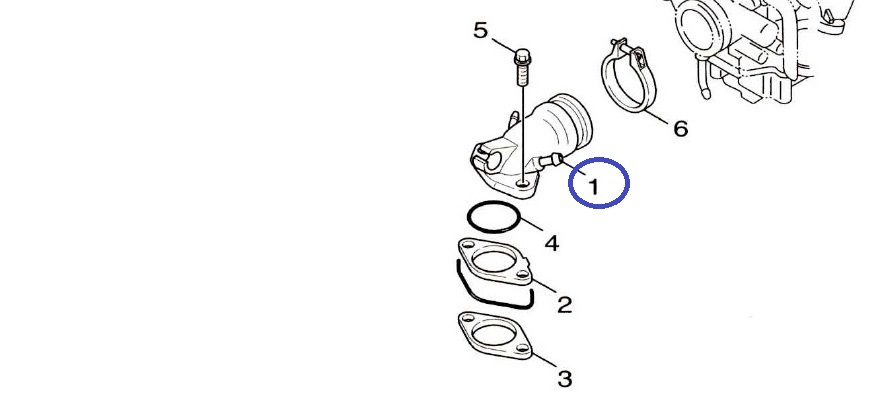 5
6
1
4
2
3