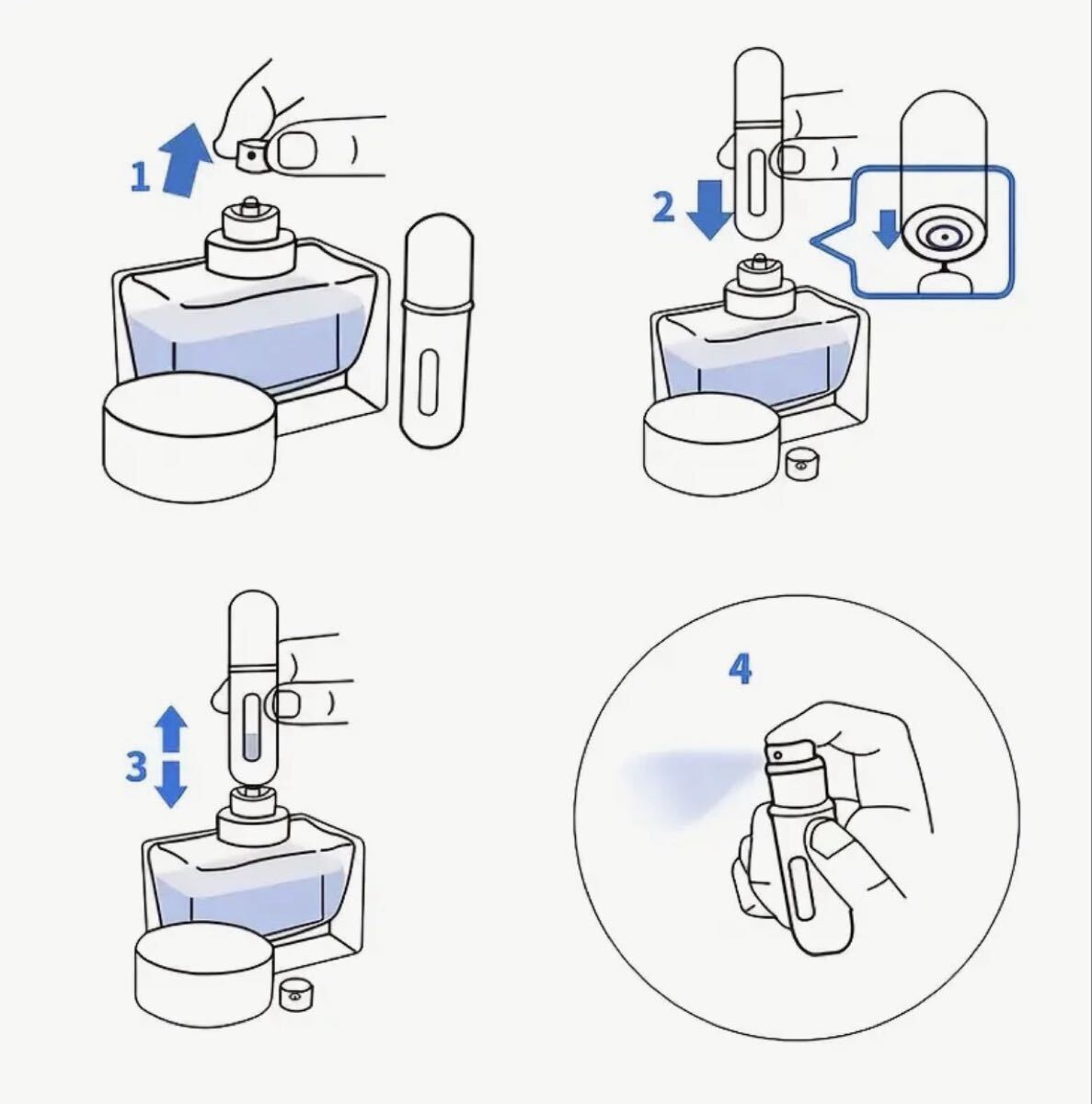 1

2

3

4