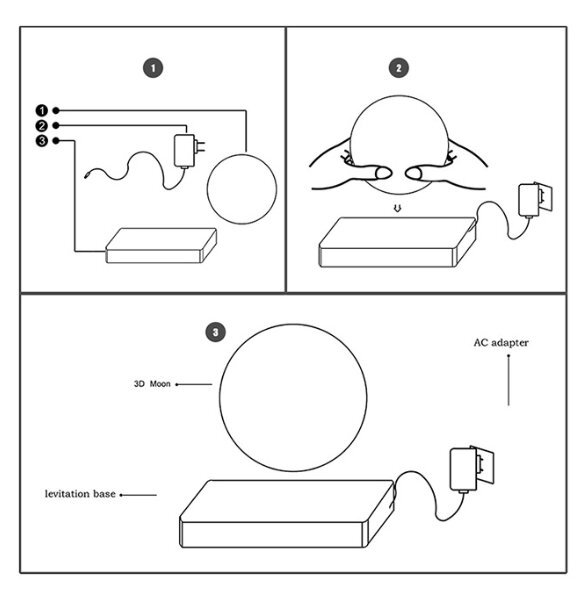 1

1
2
3

2

3

AC adapter

3D Moon

levitation base