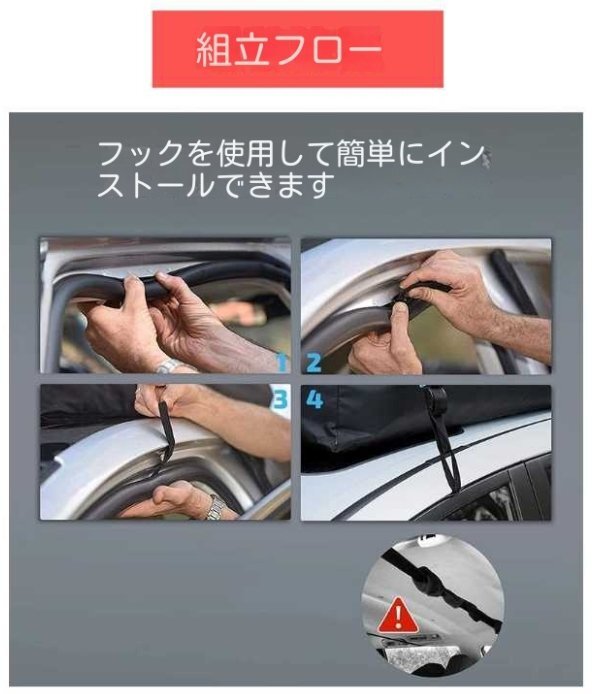 組立フロー

フックを使用して簡単にインストールできます

1

2

3

4