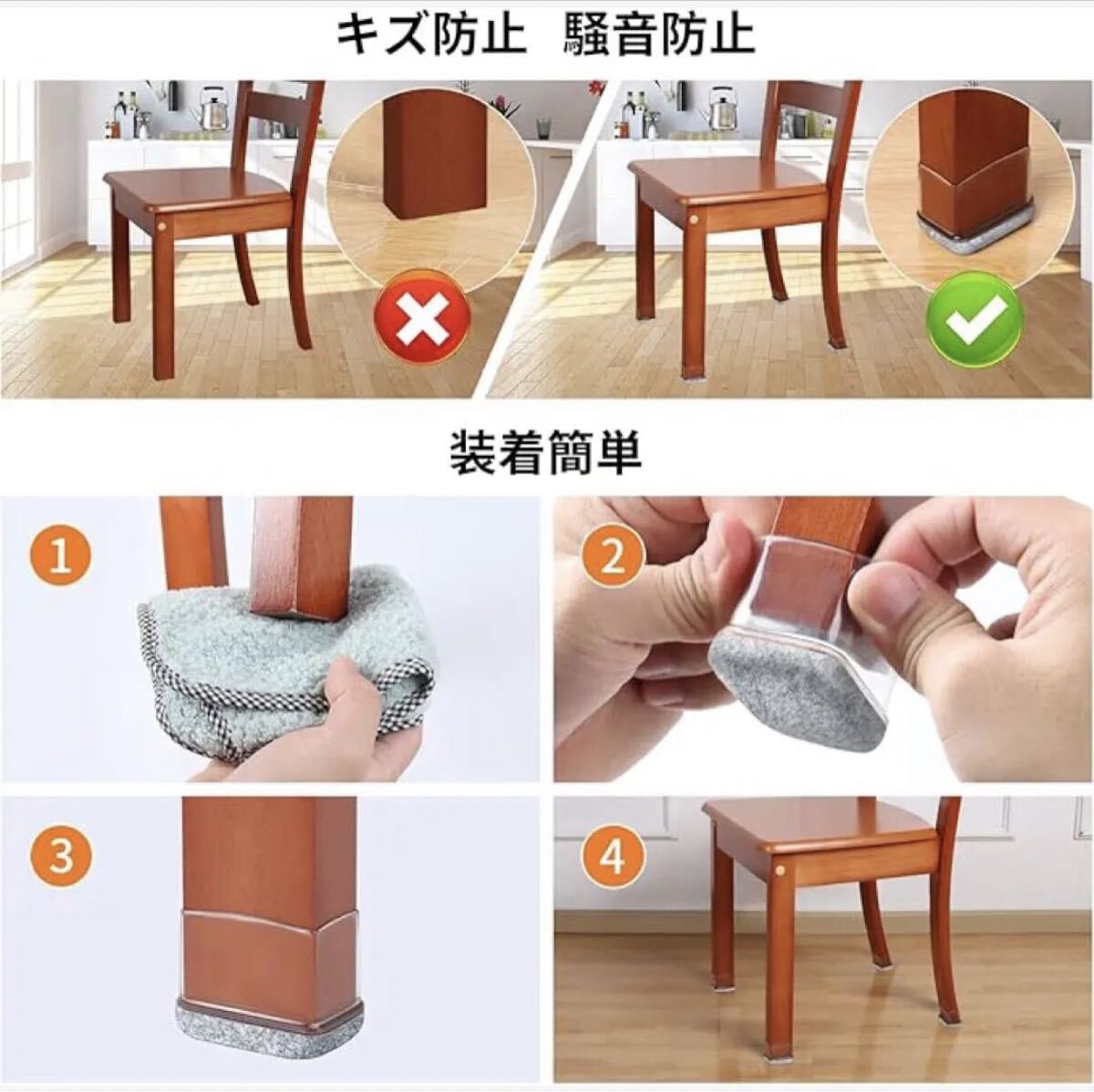 キズ防止　騒音防止

装着簡単

1

2

3

4