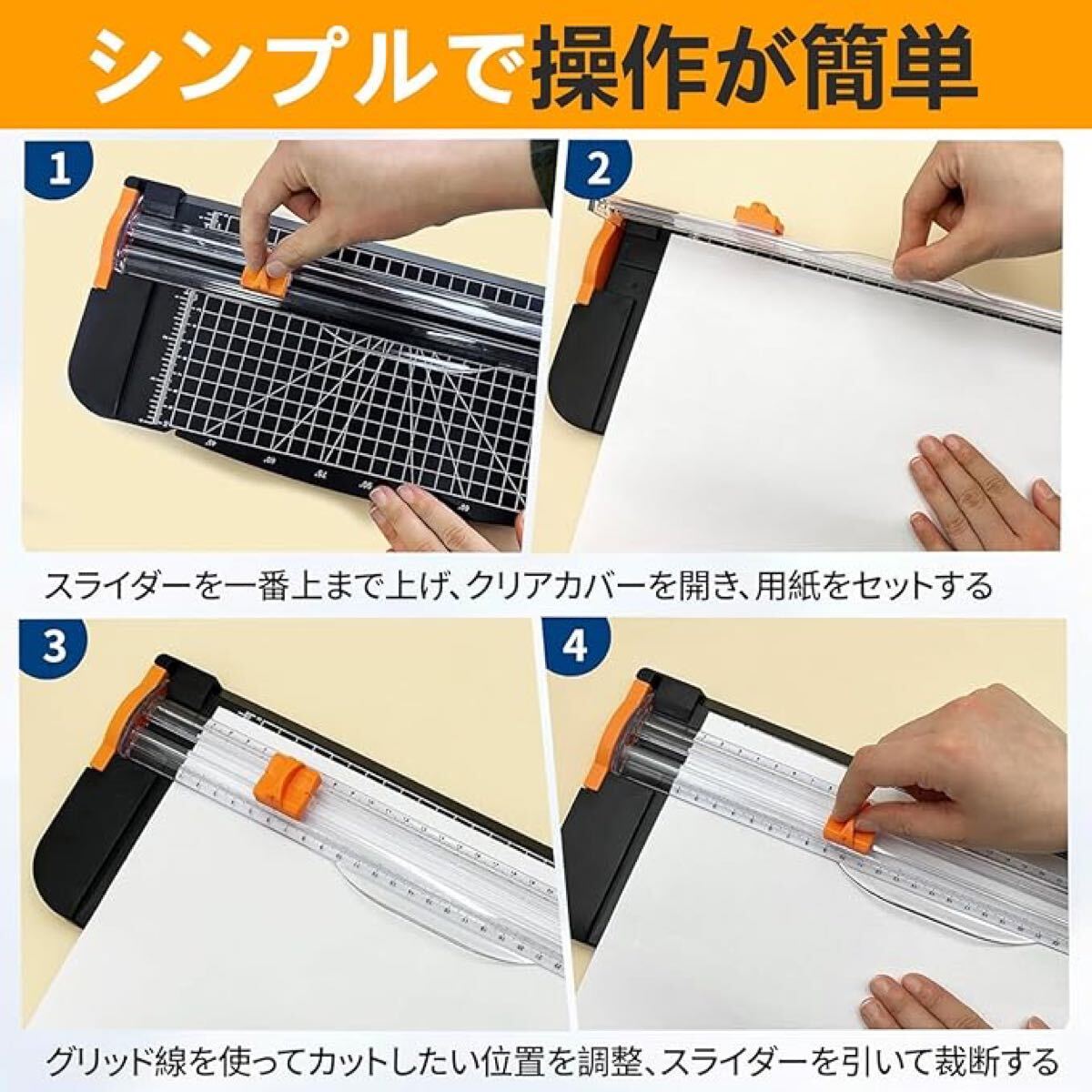 シンプルで操作が簡単

1

2

スライダーを一番上まで上げ、クリアカバーを開き、用紙をセットする

3

4

グリッド線を使ってカットしたい位置を調整、スライダーを引いて裁断する