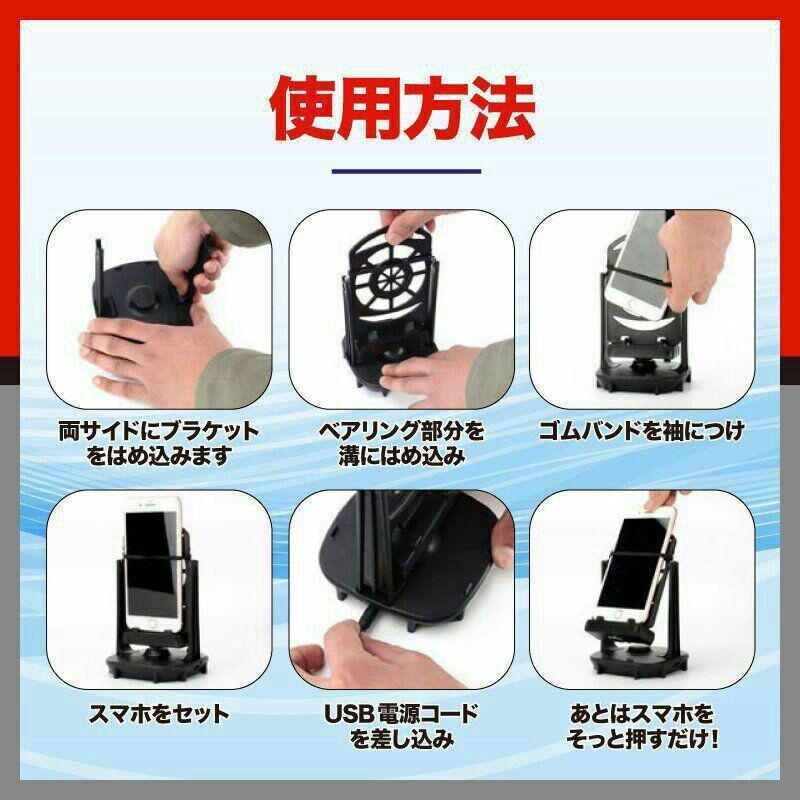 使用方法

両サイドにブラケットをはめ込みます

ベアリング部分を溝にはめ込み

ゴムバンドを袖につけ

スマホをセット

USB電源コードを差し込み

あとはスマホをそっと押すだけ！