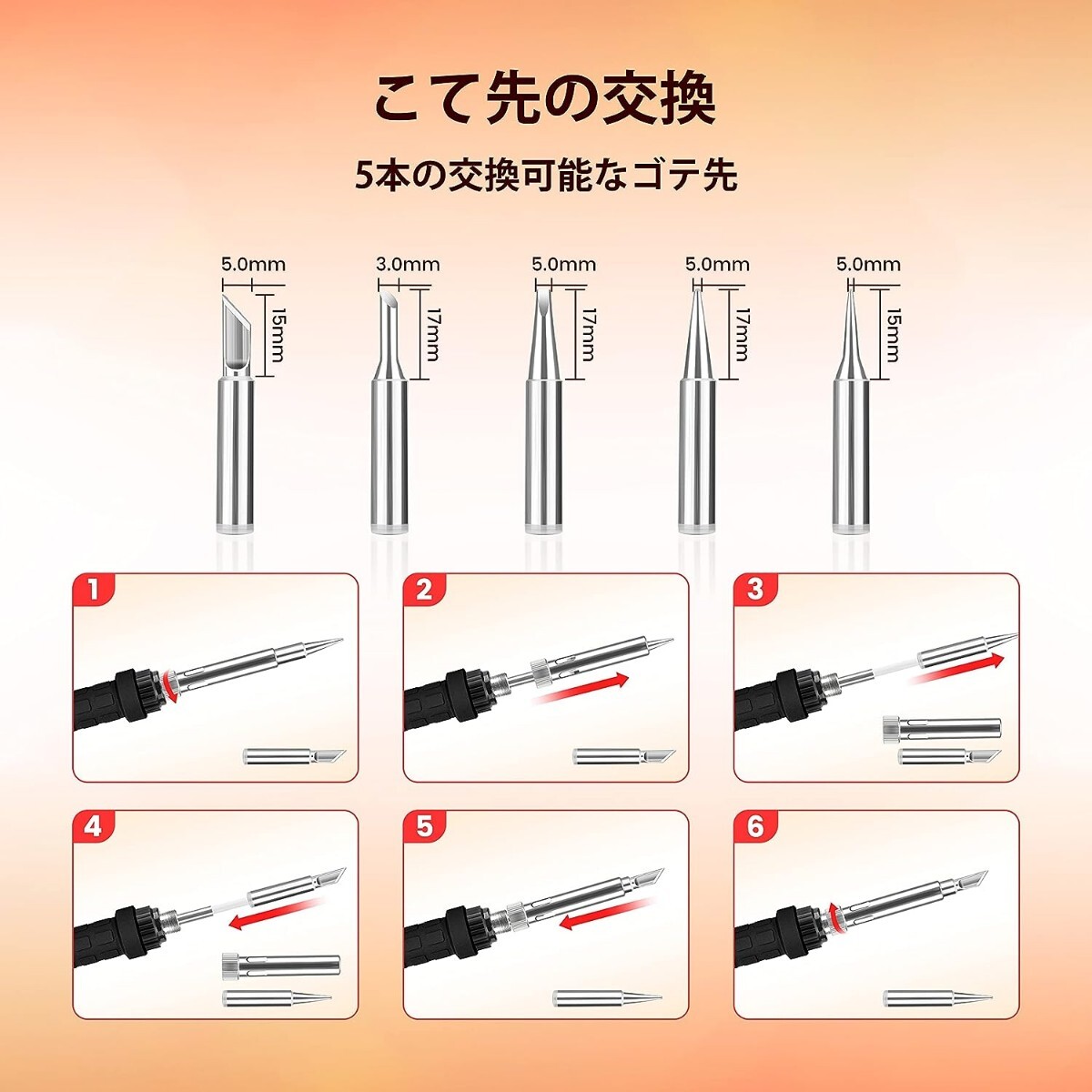 こて先の交換

5本の交換可能なゴテ先

5.0mm
15mm

3.0mm
17mm

5.0mm
17mm

5.0mm
17mm

5.0mm
15mm

1

2

3

4

5

6