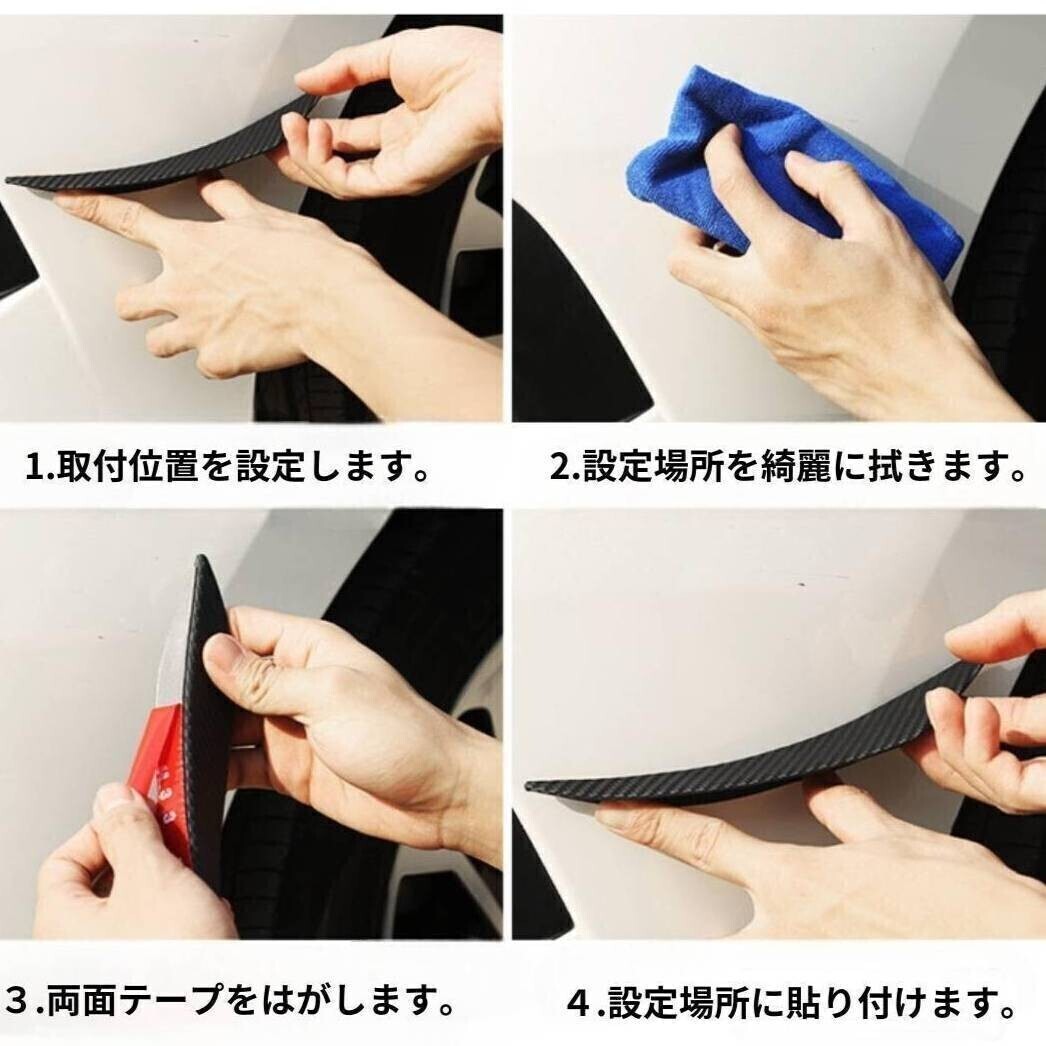 1.取付位置を設定します。

2.設定場所を綺麗に拭きます。

3.両面テープをはがします。

4.設定場所に貼り付けます。