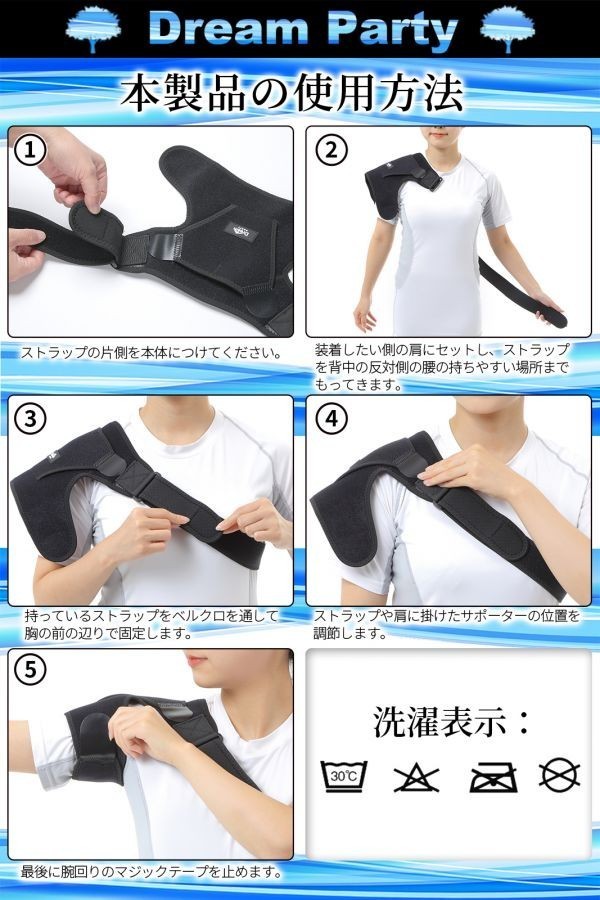 Dream Party

本製品の使用方法

①

ストラップの片側を本体につけてください。

②

装着したい側の肩にセットし、ストラップを背中の反対側の腰の持ちやすい場所までもってきます。

③

持っているストラップをベルクロを通して胸の前の辺りで固定します。

④

ストラップや肩に掛けたサポーターの位置を調節します。

⑤

最後に腕回りのマジックテープを止めます。

洗濯表示：

30℃