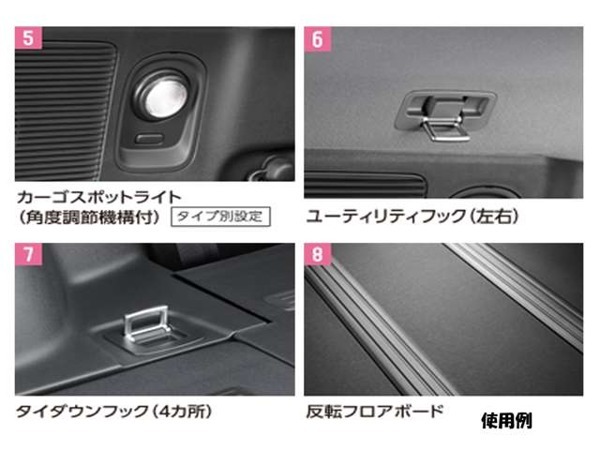 5

カーゴスポットライト
(角度調節機構付) タイプ別設定

6

ユーティリティフック(左右)

7

タイダウンフック(4カ所)

8

反転フロアボード 使用例