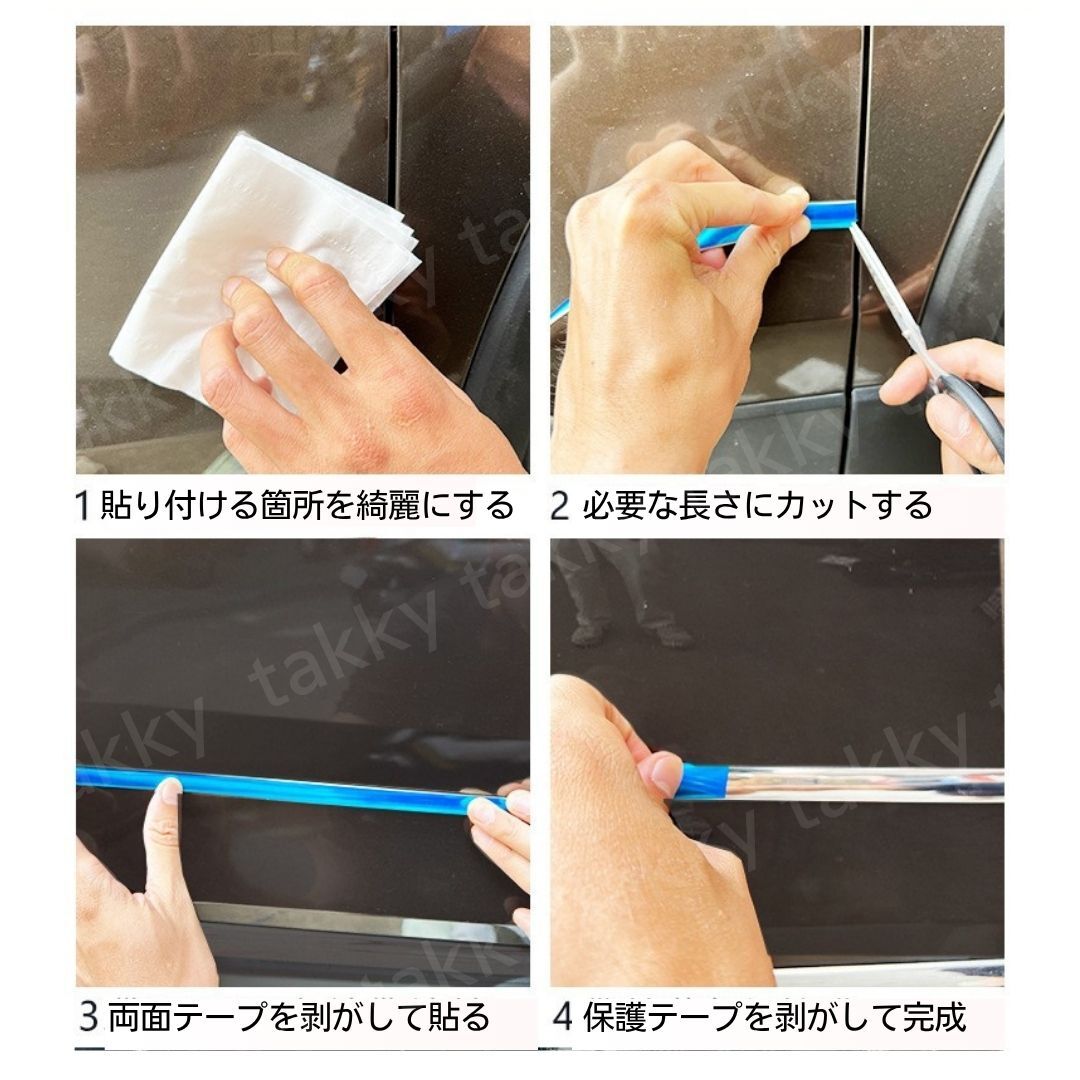 1 貼り付ける箇所を綺麗にする

2 必要な長さにカットする

3 両面テープを剥がして貼る

4 保護テープを剥がして完成

takky