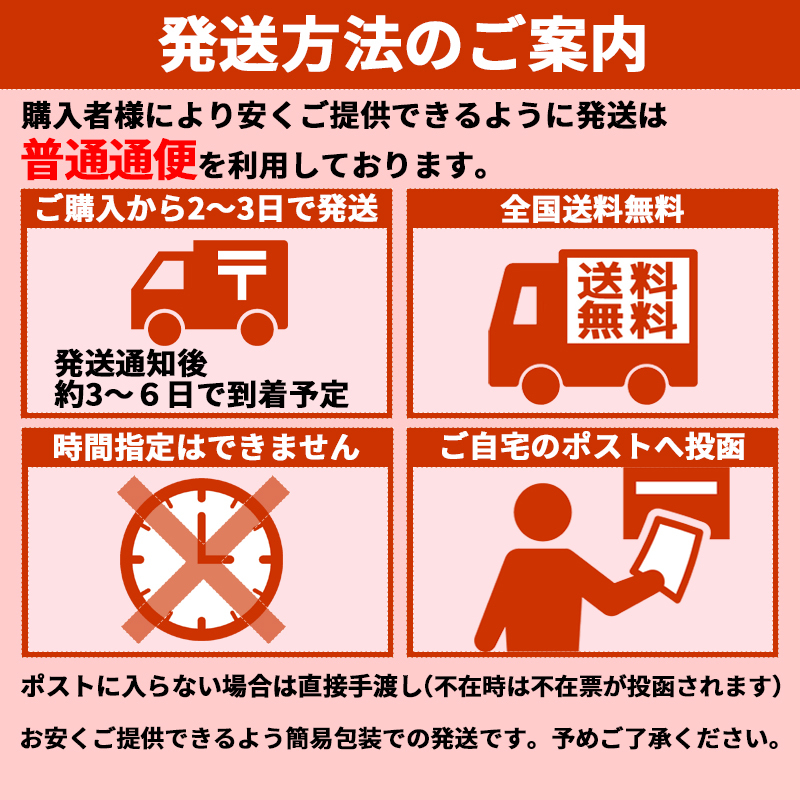 発送方法のご案内

購入者様により安くご提供できるように発送は
普通通便を利用しております。

ご購入から2〜3日で発送

〒

発送通知後
約3〜６日で到着予定

全国送料無料

送料
無料

時間指定はできません

ご自宅のポストへ投函

ポストに入らない場合は直接手渡し(不在時は不在票が投函されます)

お安くご提供できるよう簡易包装での発送です。予めご了承ください。