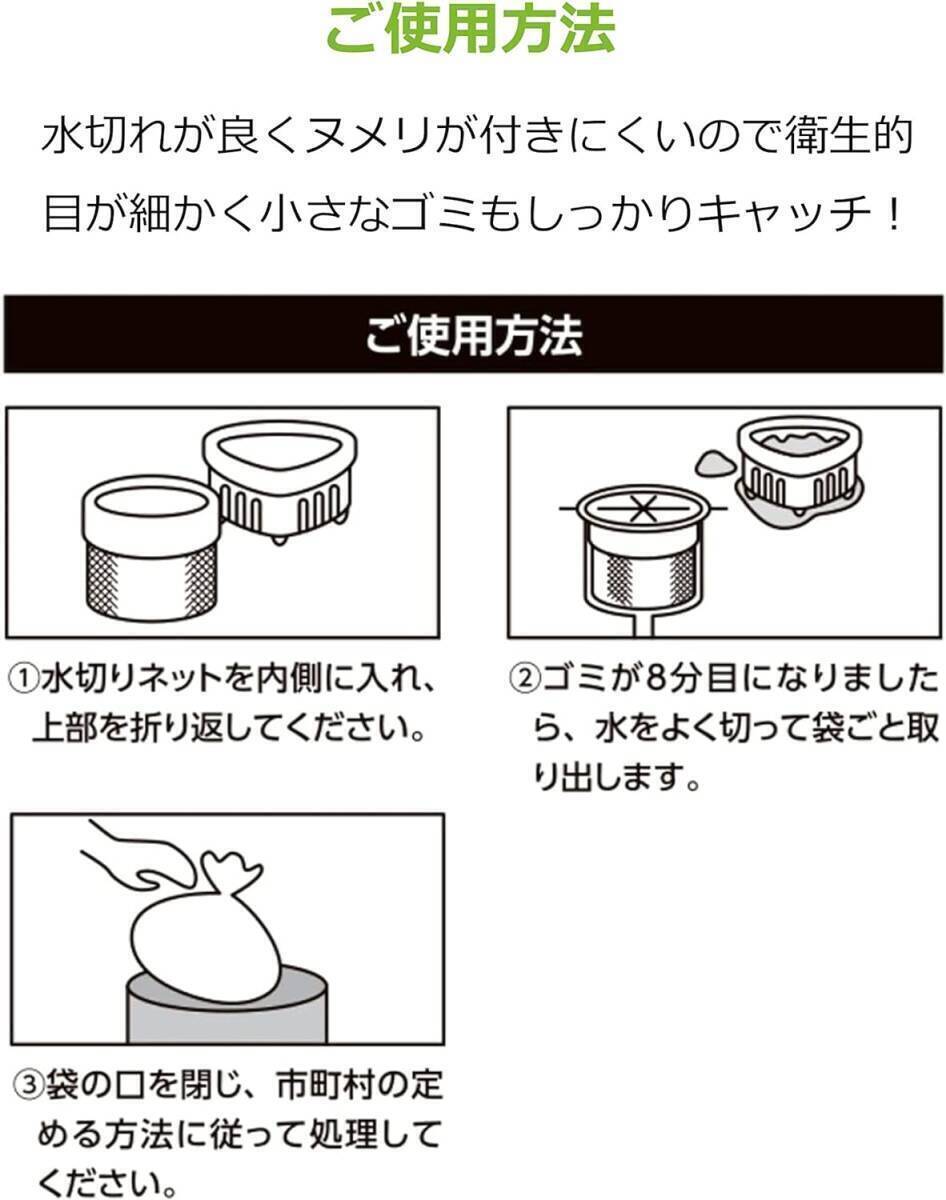 ご使用方法

水切れが良くヌメリが付きにくいので衛生的
目が細かく小さなゴミもしっかりキャッチ！

ご使用方法

①水切りネットを内側に入れ、上部を折り返してください。

②ゴミが8分目になりましたら、水をよく切って袋ごと取り出します。

③袋の口を閉じ、市町村の定める方法に従って処理してください。