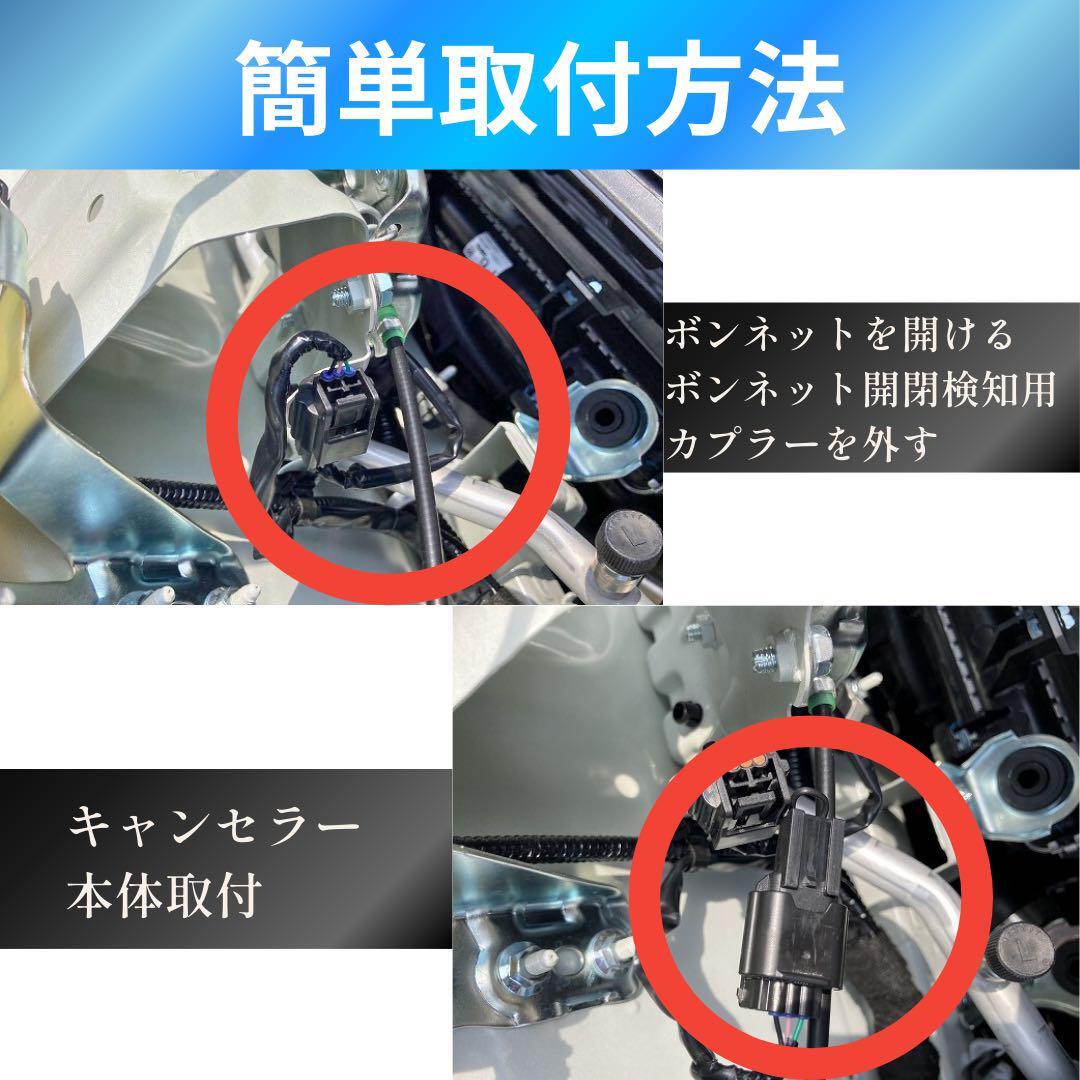 簡単取付方法

ボンネットを開ける
ボンネット開閉検知用
カプラーを外す

キャンセラー
本体取付