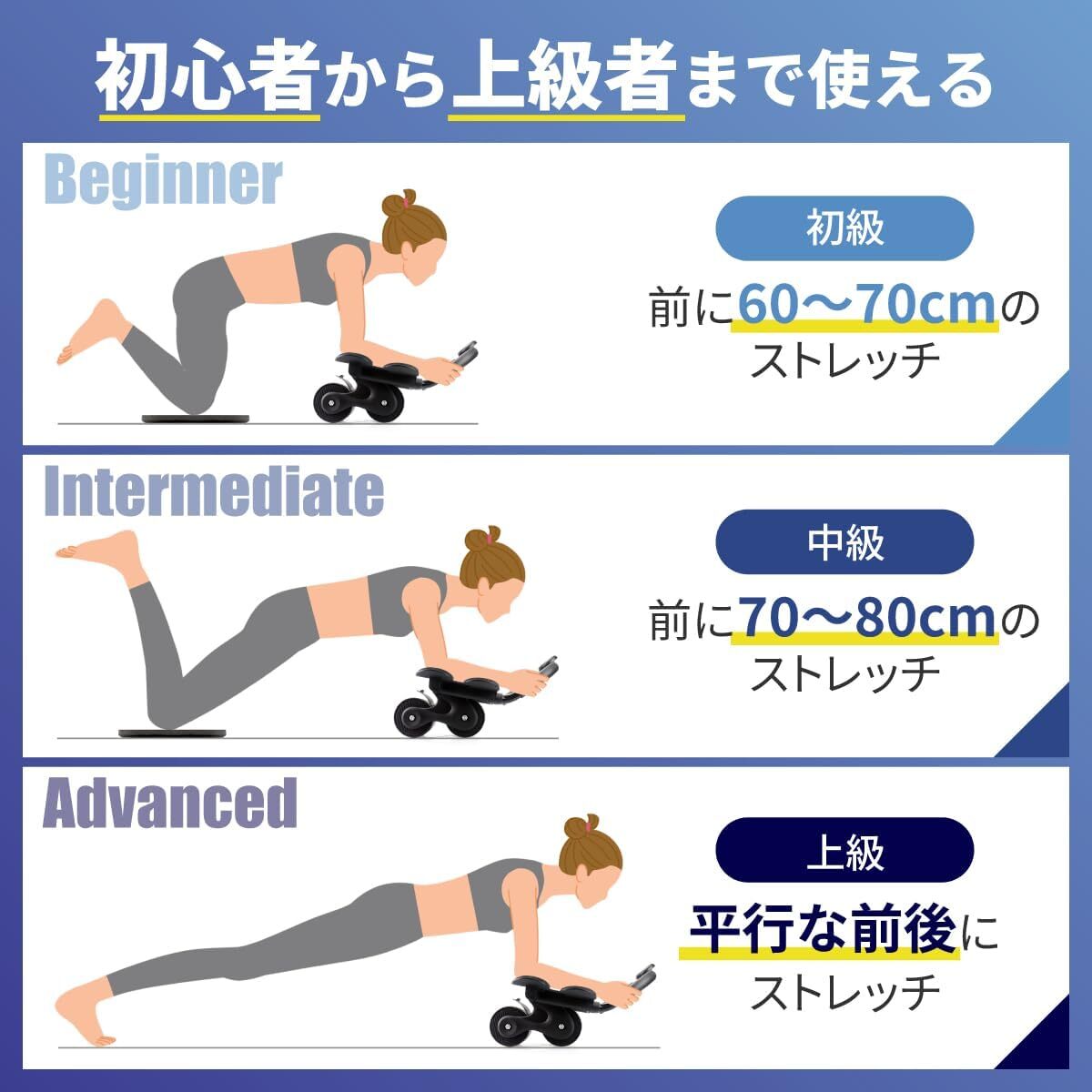 初心者から上級者まで使える

Beginner

初級

前に60〜70cmのストレッチ

Intermediate

中級

前に70〜80cmのストレッチ

Advanced

上級

平行な前後にストレッチ