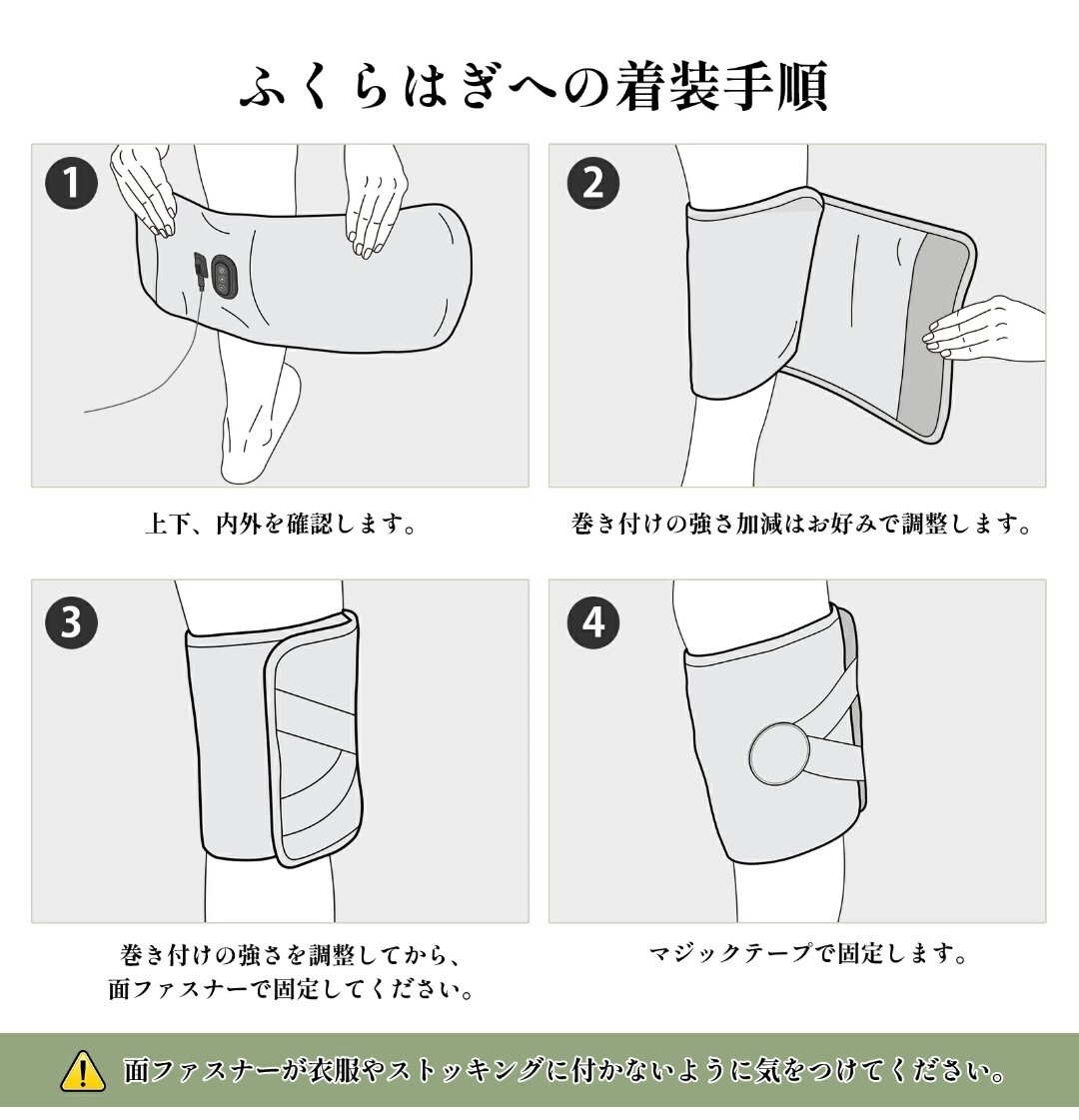 ふくらはぎへの着装手順

1

上下、内外を確認します。

2

巻き付けの強さ加減はお好みで調整します。

3

巻き付けの強さを調整してから、面ファスナーで固定してください。

4

マジックテープで固定します。

面ファスナーが衣服やストッキングに付かないように気をつけてください。