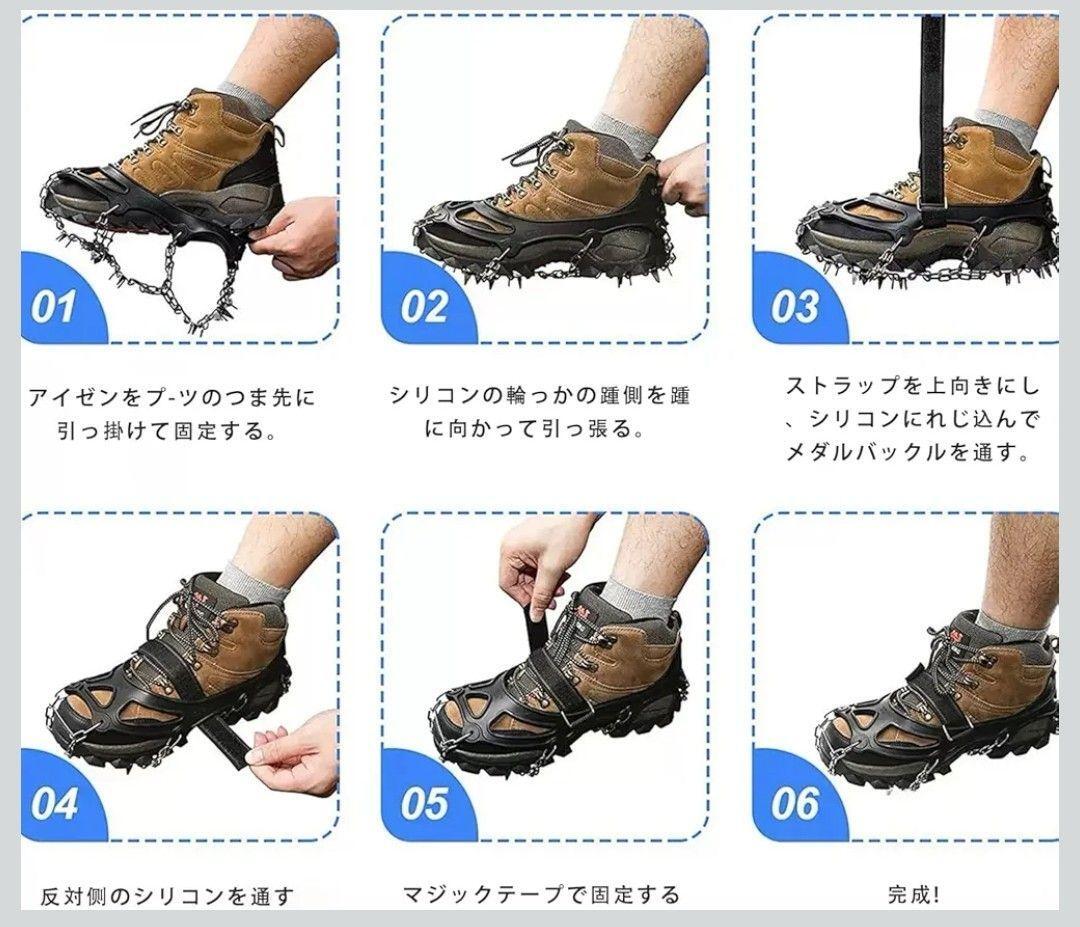 01

アイゼンをプ-ツのつま先に引っ掛けて固定する。

02

シリコンの輪っかの踵側を踵に向かって引っ張る。

03

ストラップを上向きにし、シリコンにれじ込んでメダルバックルを通す。

04

反対側のシリコンを通す

05

マジックテープで固定する

06

完成!