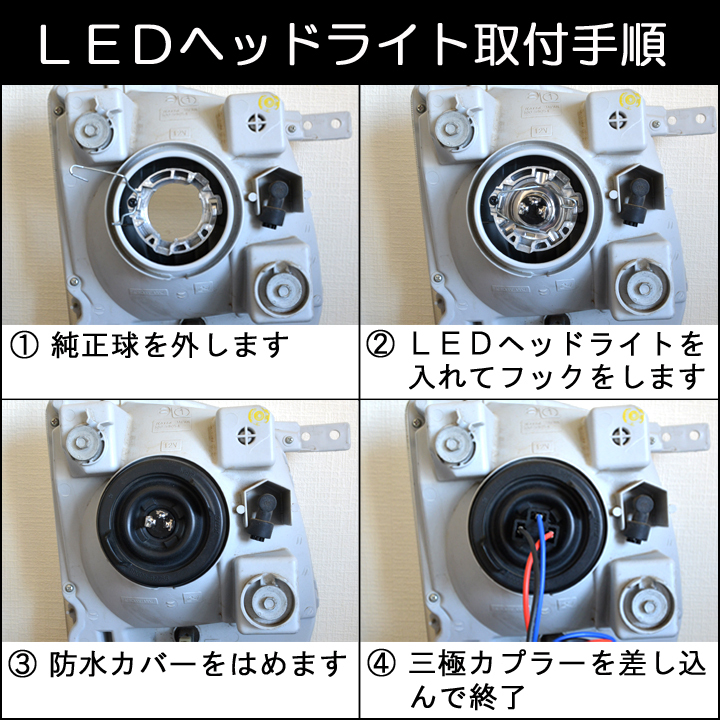 ＬＥＤヘッドライト取付手順

① 純正球を外します

② ＬＥＤヘッドライトを入れてフックをします

③ 防水カバーをはめます

④ 三極カプラーを差し込んで終了