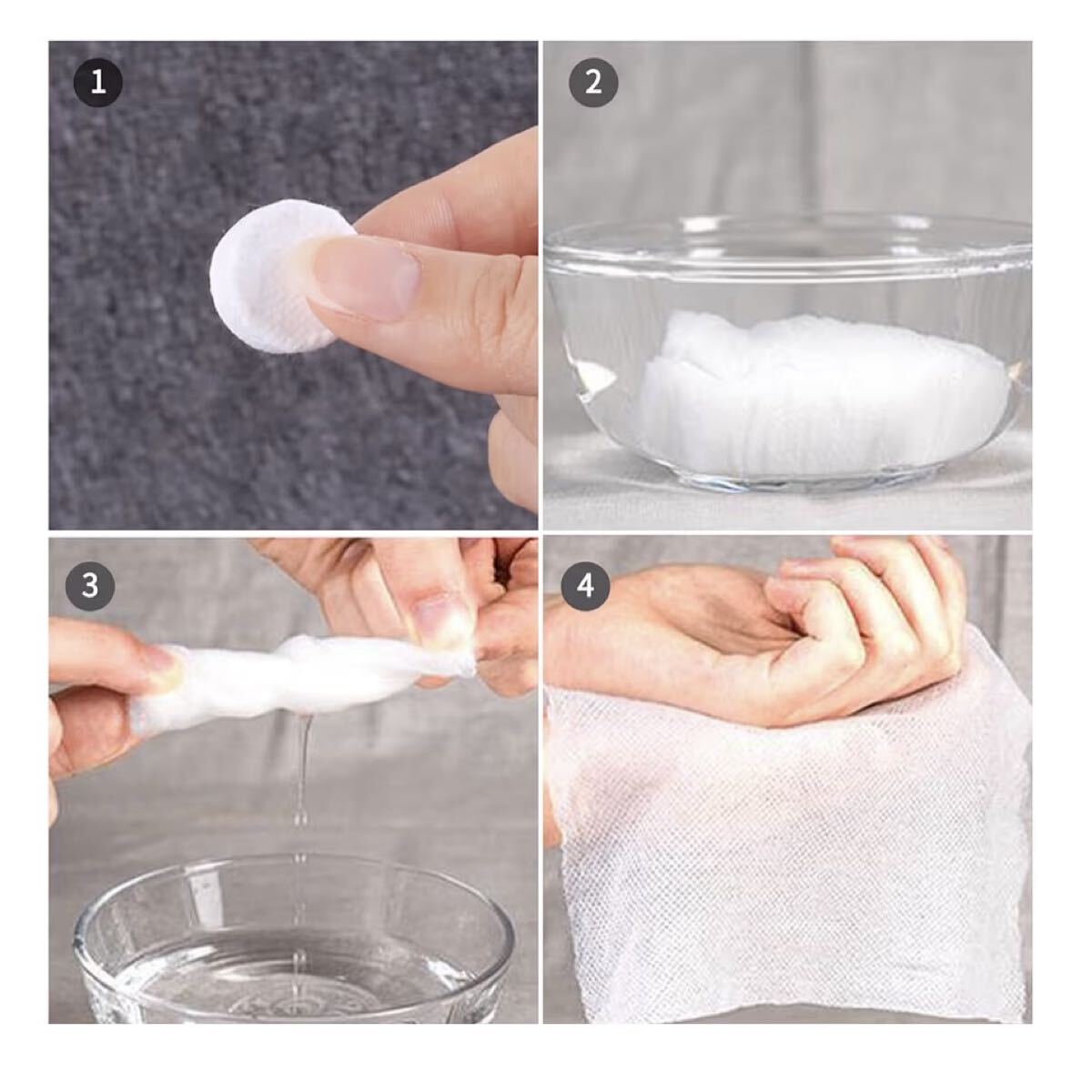 1

2

3

4