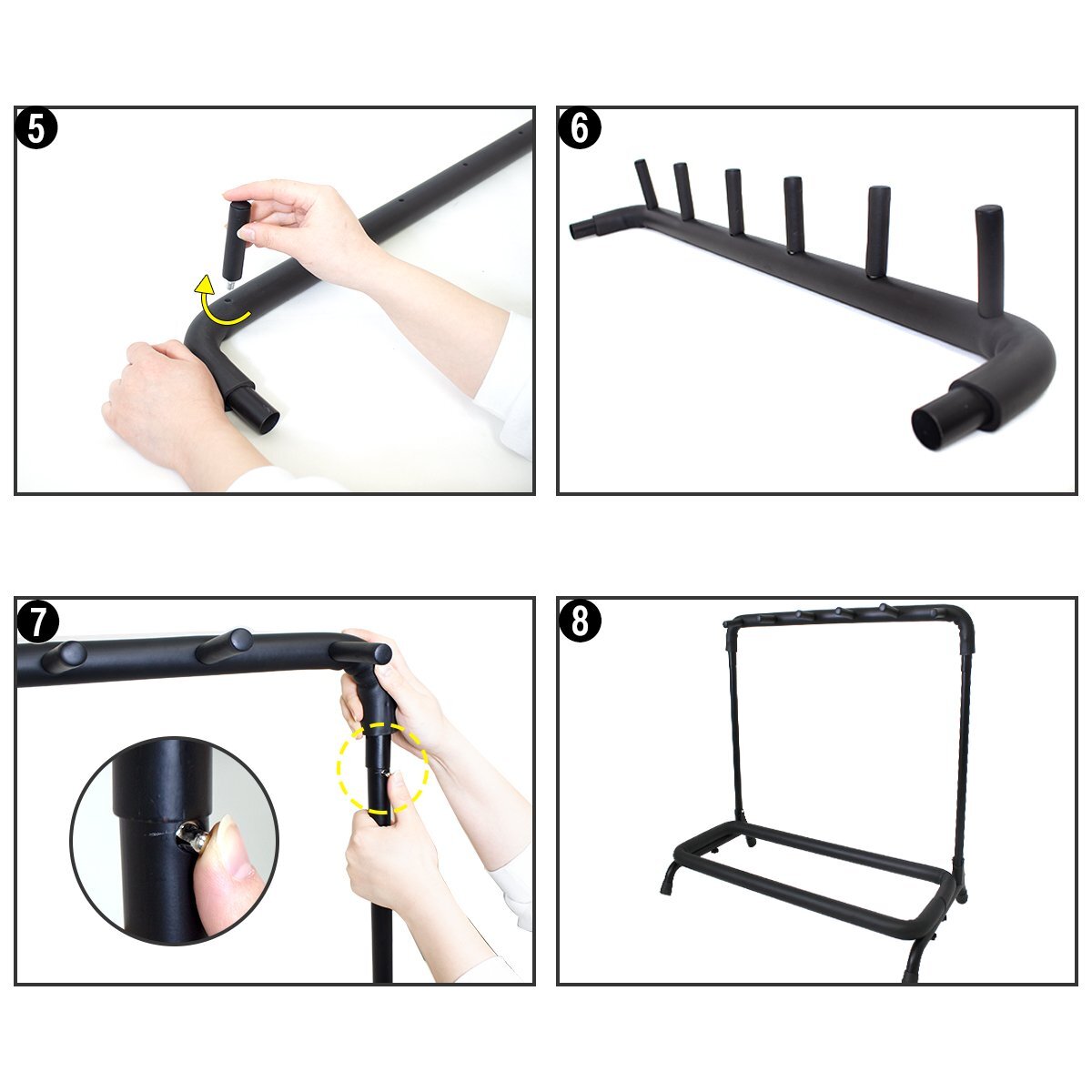 5

6

7

8