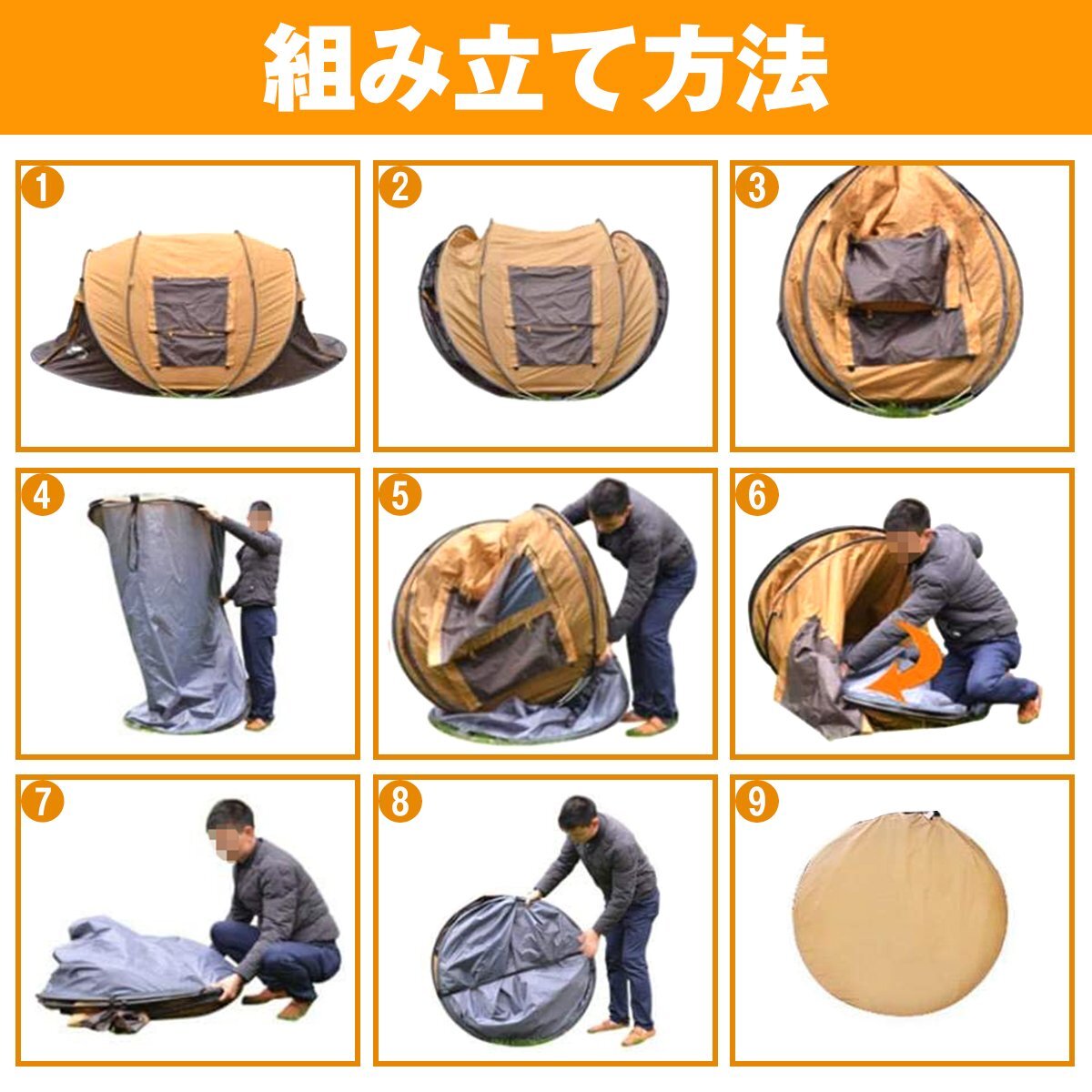 組み立て方法

1

2

3

4

5

6

7

8

9