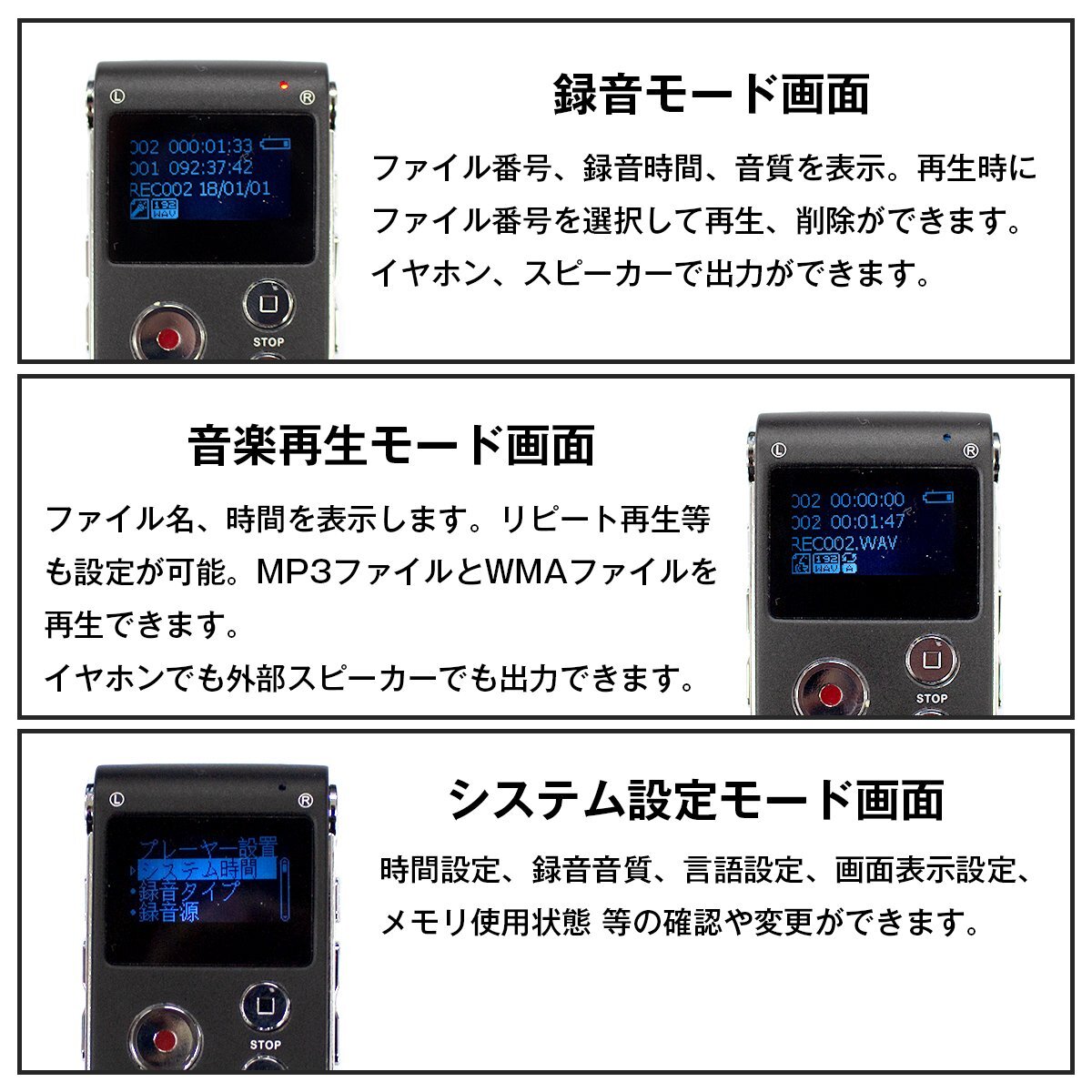 Ⓛ Ⓡ
002 000:01:33
001 092:37:42
REC002 18/01/01
192 WAV
STOP

録音モード画面

ファイル番号、録音時間、音質を表示。再生時にファイル番号を選択して再生、削除ができます。イヤホン、スピーカーで出力ができます。

音楽再生モード画面

ファイル名、時間を表示します。リピート再生等も設定が可能。MP3ファイルとWMAファイルを再生できます。
イヤホンでも外部スピーカーでも出力できます。

Ⓛ Ⓡ
002 00:00:00
002 00:01:47
REC002.WAV
192 WAV
STOP

Ⓛ Ⓡ
プレーヤー設置
システム時間
録音タイプ
録音源
STOP

システム設定モード画面

時間設定、録音音質、言語設定、画面表示設定、メモリ使用状態 等の確認や変更ができます。