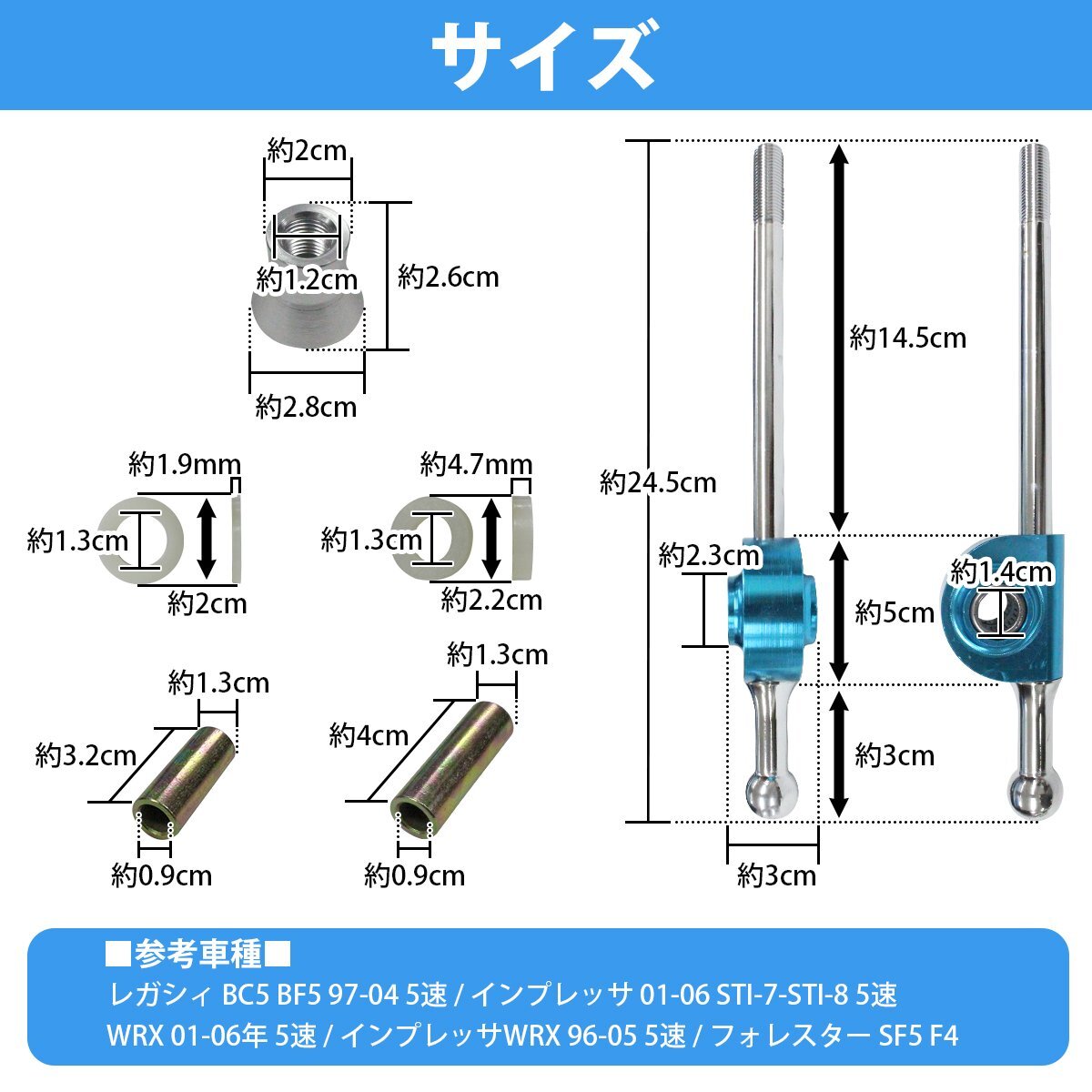 サイズ

約2cm
約1.2cm
約2.6cm
約2.8cm

約1.9mm
約1.3cm
約2cm

約4.7mm
約1.3cm
約2.2cm

約1.3cm
約3.2cm
約0.9cm

約1.3cm
約4cm
約0.9cm

約24.5cm
約14.5cm
約2.3cm
約5cm
約1.4cm
約3cm
約3cm

■参考車種■
レガシィ BC5 BF5 97-04 5速 / インプレッサ 01-06 STI-7-STI-8 5速
WRX 01-06年 5速 / インプレッサWRX 96-05 5速 / フォレスター SF5 F4