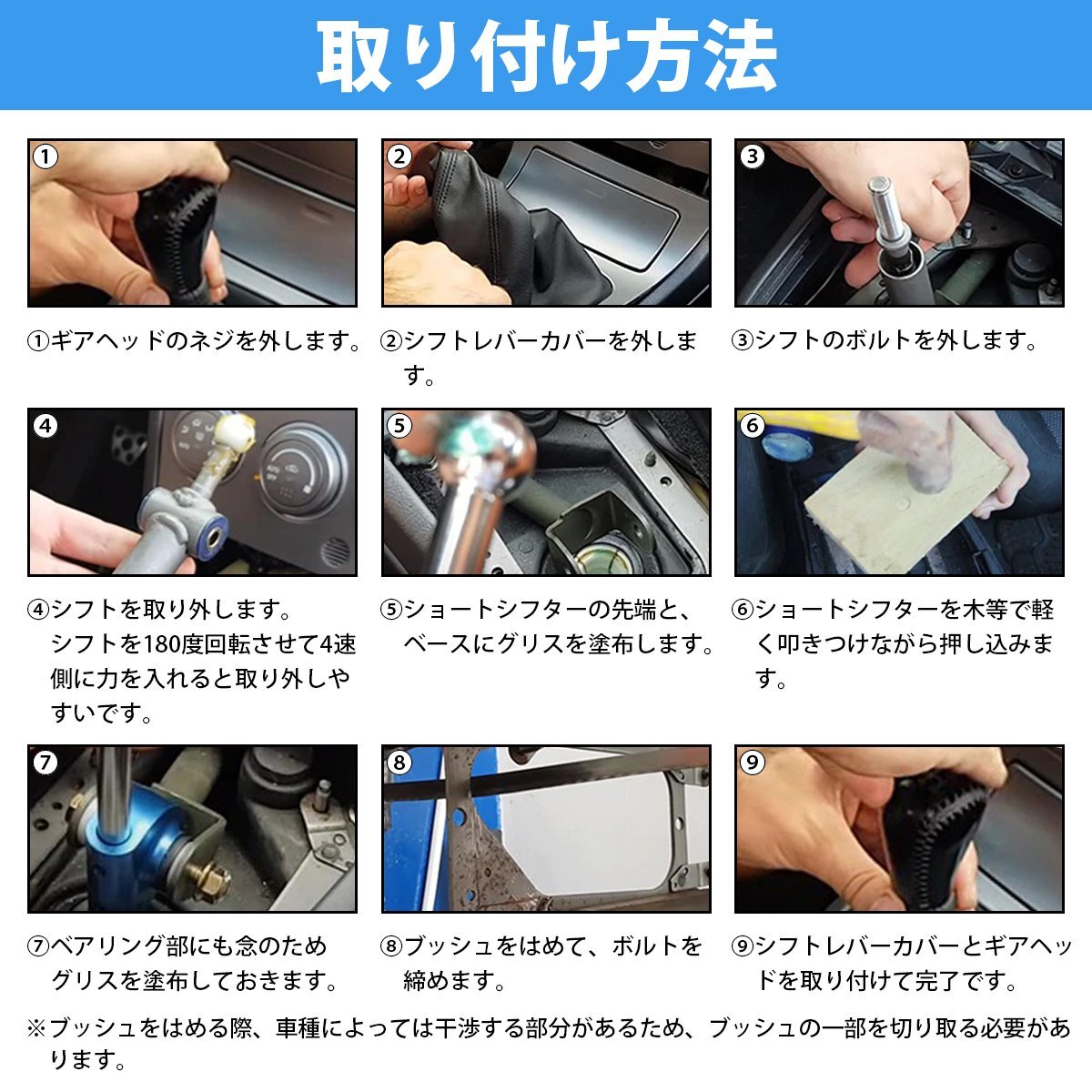 取り付け方法

①

②

③

①ギアヘッドのネジを外します。

②シフトレバーカバーを外します。

③シフトのボルトを外します。

④

⑤

⑥

④シフトを取り外します。
シフトを180度回転させて4速側に力を入れると取り外しやすいです。

⑤ショートシフターの先端と、ベースにグリスを塗布します。

⑥ショートシフターを木等で軽く叩きつけながら押し込みます。

⑦

⑧

⑨

⑦ベアリング部にも念のためグリスを塗布しておきます。

⑧ブッシュをはめて、ボルトを締めます。

⑨シフトレバーカバーとギアヘッドを取り付けて完了です。

※ブッシュをはめる際、車種によっては干渉する部分があるため、ブッシュの一部を切り取る必要があります。