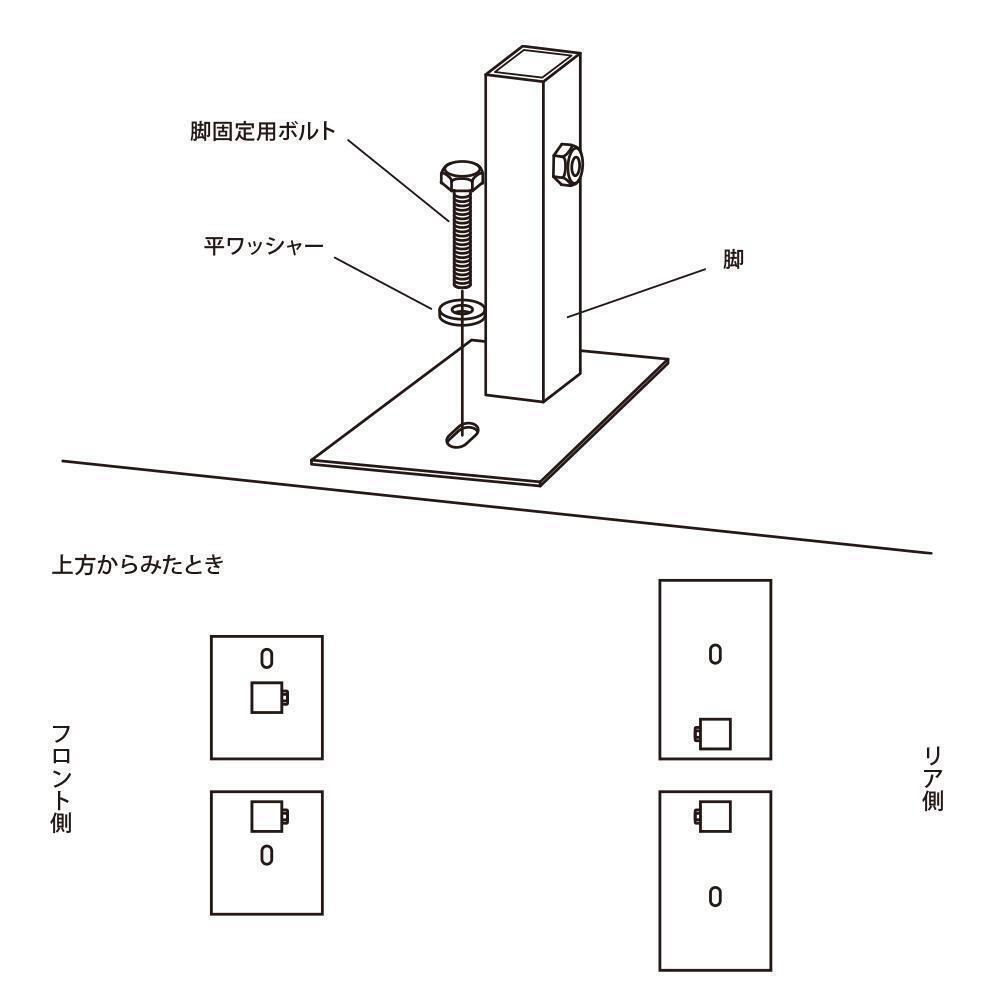 脚固定用ボルト

平ワッシャー

脚

上方からみたとき

フロント側

リア側