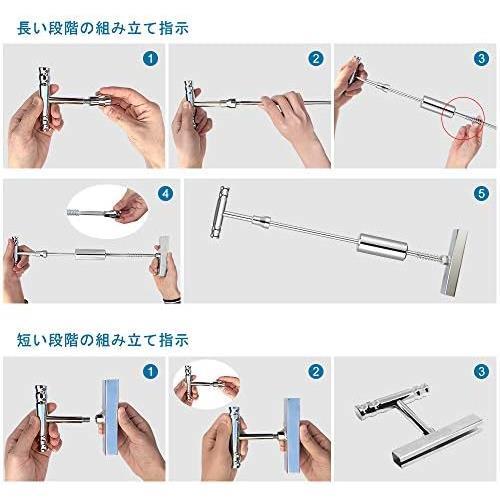 長い段階の組み立て指示

1

2

3

4

5

短い段階の組み立て指示

1

2

3