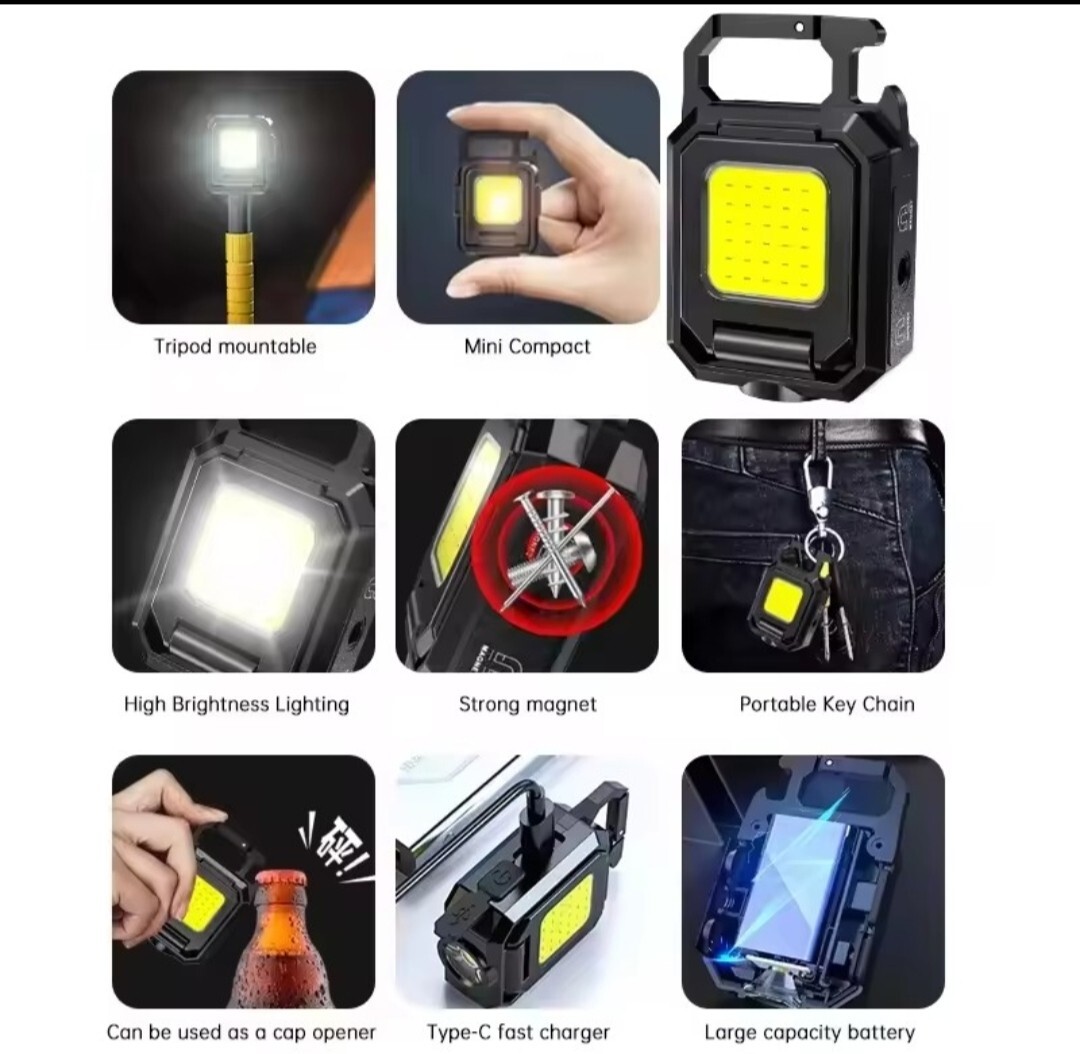 Tripod mountable

Mini Compact

High Brightness Lighting

Strong magnet

Portable Key Chain

砰!

Can be used as a cap opener

Type-C fast charger

Large capacity battery