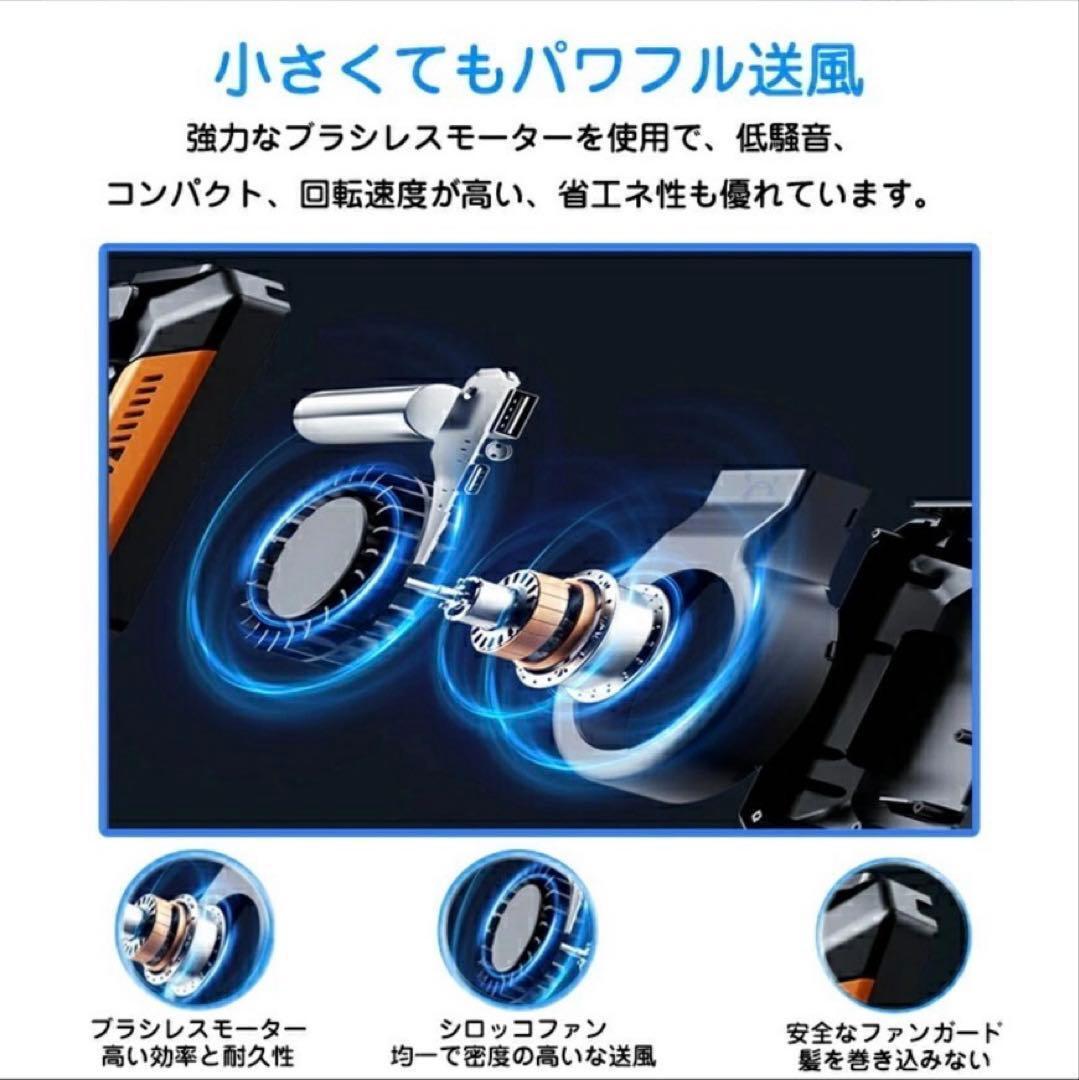 小さくてもパワフル送風

強力なブラシレスモーターを使用で、低騒音、コンパクト、回転速度が高い、省エネ性も優れています。

ブラシレスモーター
高い効率と耐久性

シロッコファン
均一で密度の高いな送風

安全なファンガード
髪を巻き込みない