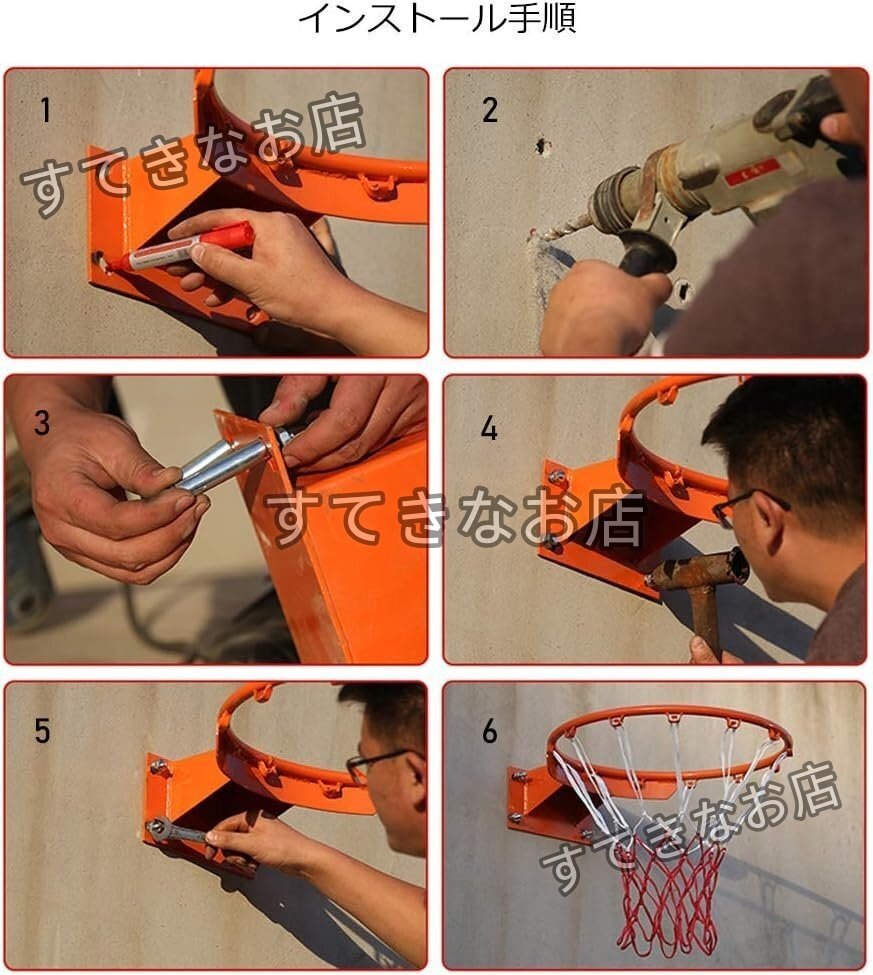 インストール手順

1

すてきなお店

2

3

すてきなお店

4

5

6

すてきなお店