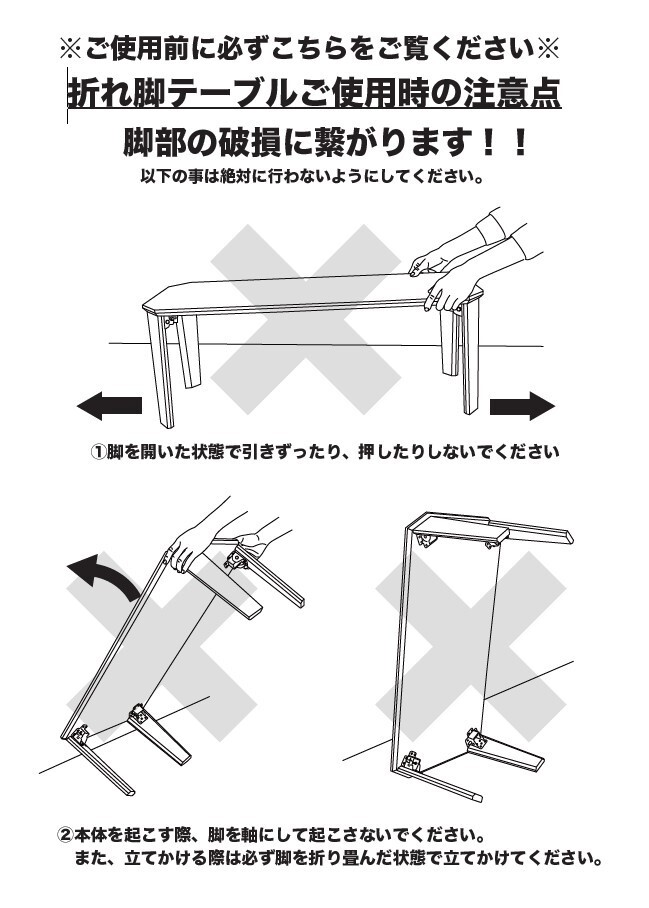 ※ご使用前に必ずこちらをご覧ください※

折れ脚テーブルご使用時の注意点

脚部の破損に繋がります！！

以下の事は絶対に行わないようにしてください。

①脚を開いた状態で引きずったり、押したりしないでください

②本体を起こす際、脚を軸にして起こさないでください。
また、立てかける際は必ず脚を折り畳んだ状態で立てかけてください。