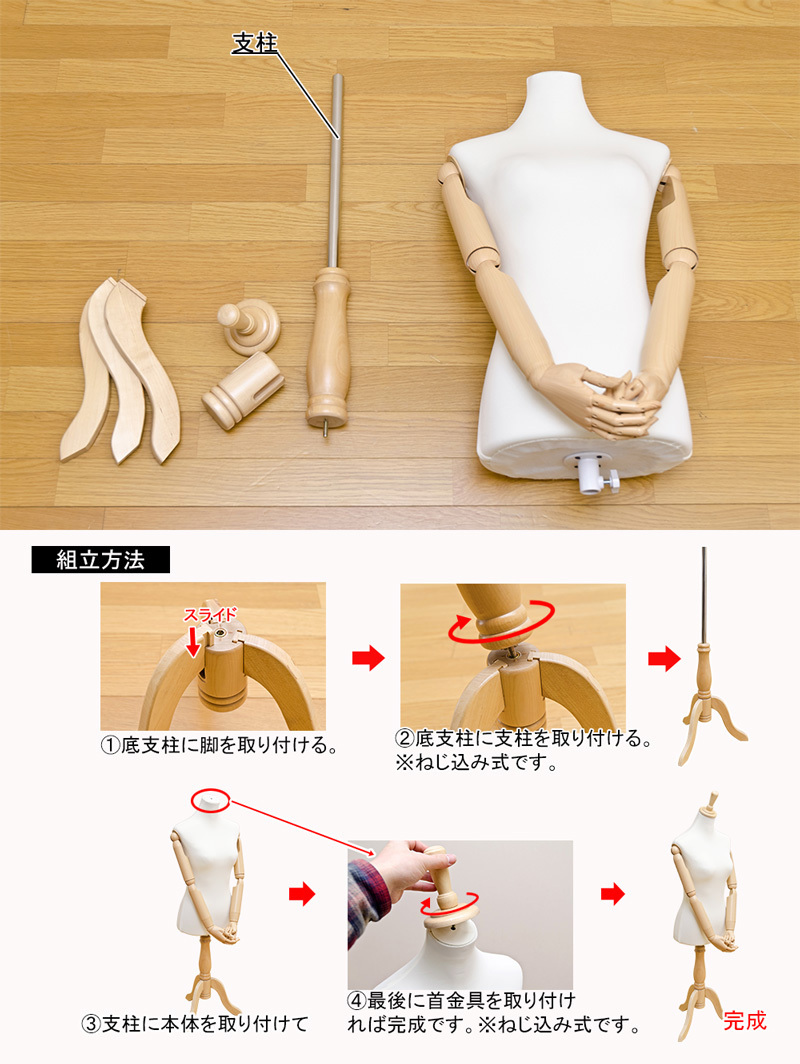 支柱

組立方法

スライド

①底支柱に脚を取り付ける。

②底支柱に支柱を取り付ける。
※ねじ込み式です。

③支柱に本体を取り付けて

④最後に首金具を取り付ければ完成です。※ねじ込み式です。

完成