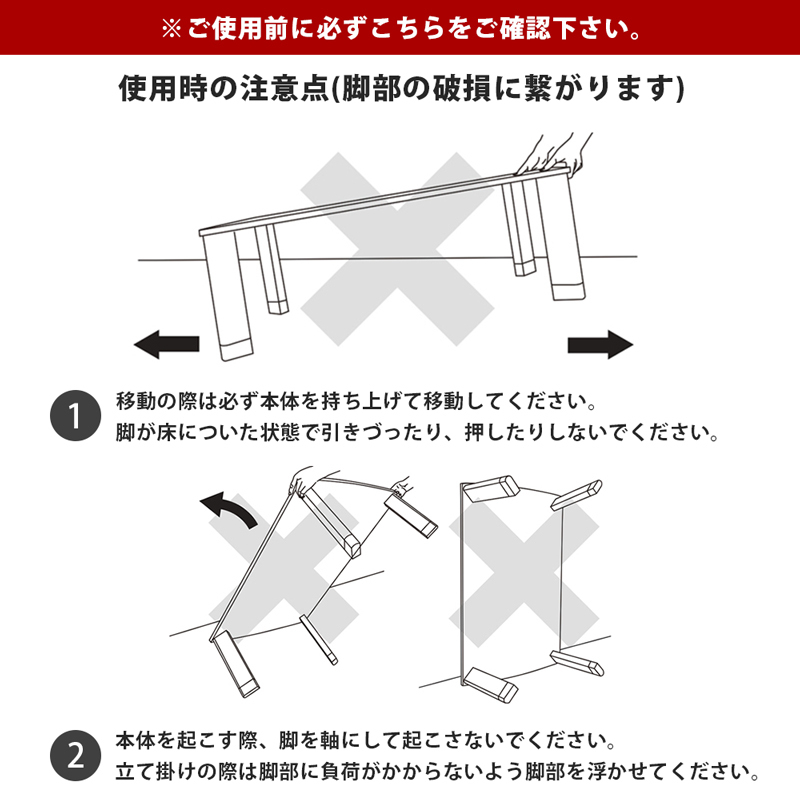 ※ご使用前に必ずこちらをご確認下さい。

使用時の注意点(脚部の破損に繋がります)

1
移動の際は必ず本体を持ち上げて移動してください。
脚が床についた状態で引きづったり、押したりしないでください。

2
本体を起こす際、脚を軸にして起こさないでください。
立て掛けの際は脚部に負荷がかからないよう脚部を浮かせてください。