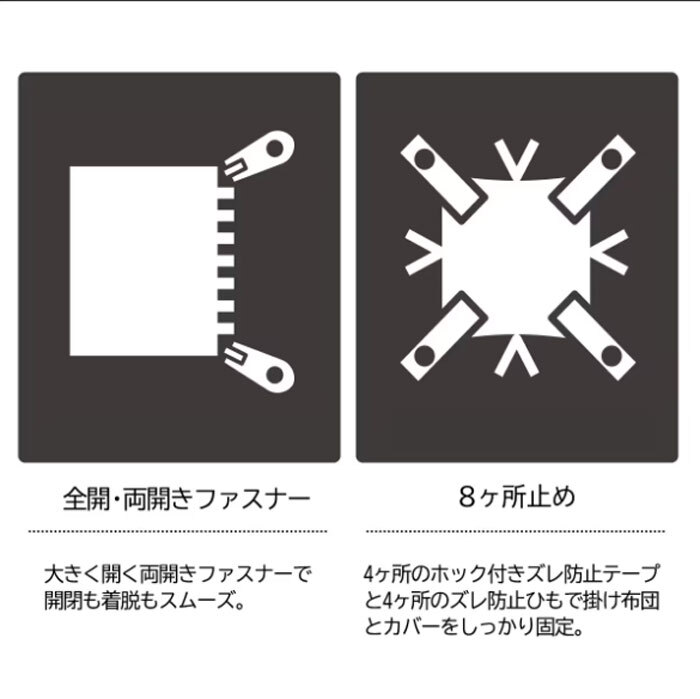 全開・両開きファスナー

大きく開く両開きファスナーで開閉も着脱もスムーズ。

8ヶ所止め

4ヶ所のホック付きズレ防止テープと4ヶ所のズレ防止ひもで掛け布団とカバーをしっかり固定。