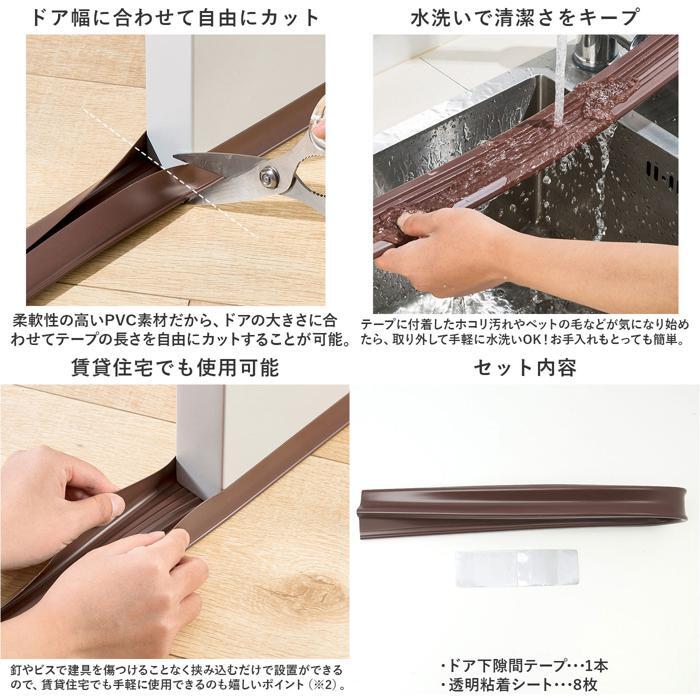 ドア幅に合わせて自由にカット

柔軟性の高いPVC素材だから、ドアの大きさに合わせてテープの長さを自由にカットすることが可能。

水洗いで清潔さをキープ

テープに付着したホコリ汚れやペットの毛などが気になり始めたら、取り外して手軽に水洗いOK！お手入れもとっても簡単。

賃貸住宅でも使用可能

釘やビスで建具を傷つけることなく挟み込むだけで設置ができるので、賃貸住宅でも手軽に使用できるのも嬉しいポイント（※2）。

セット内容

・ドア下隙間テープ…1本
・透明粘着シート…8枚