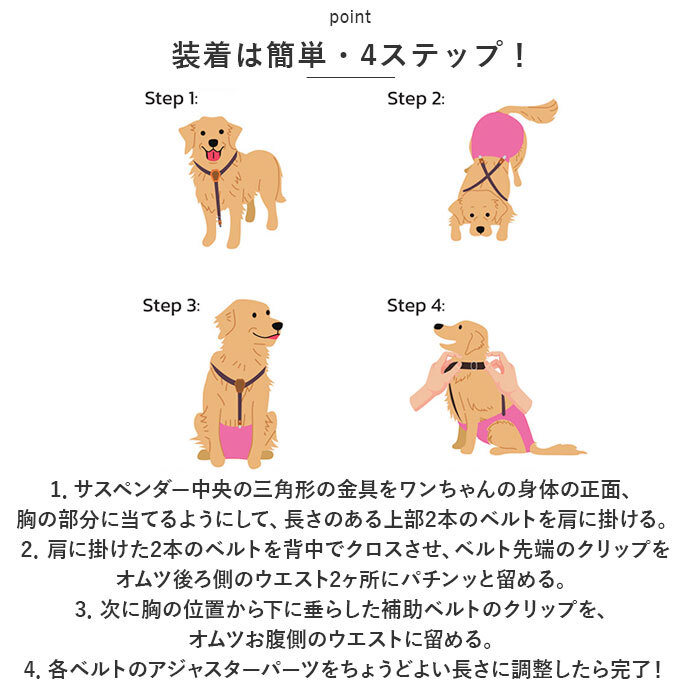 point

装着は簡単・4ステップ！

Step 1:

Step 2:

Step 3:

Step 4:

1. サスペンダー中央の三角形の金具をワンちゃんの身体の正面、胸の部分に当てるようにして、長さのある上部2本のベルトを肩に掛ける。
2. 肩に掛けた2本のベルトを背中でクロスさせ、ベルト先端のクリップをオムツ後ろ側のウエスト2ヶ所にパチンッと留める。
3. 次に胸の位置から下に垂らした補助ベルトのクリップを、オムツお腹側のウエストに留める。
4. 各ベルトのアジャスターパーツをちょうどよい長さに調整したら完了！