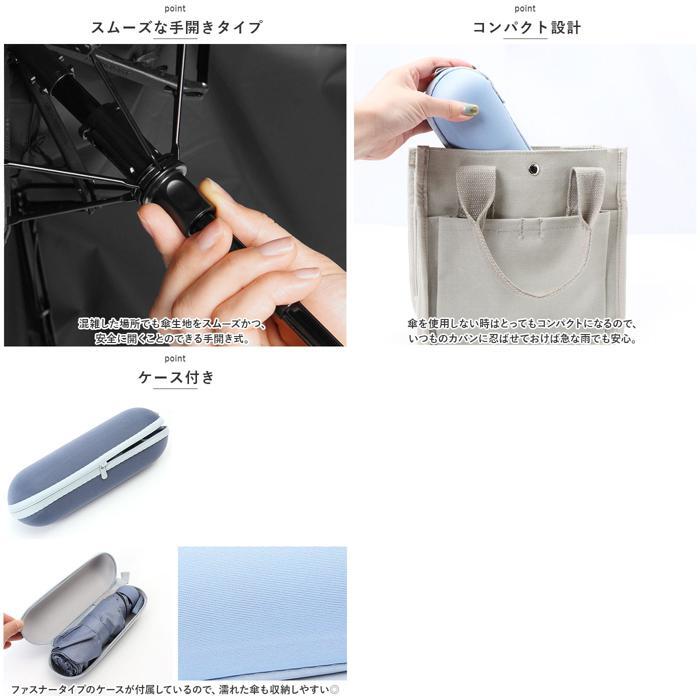 point
スムーズな手開きタイプ

混雑した場所でも傘生地をスムーズかつ、安全に開くことのできる手開き式。

point
コンパクト設計

傘を使用しない時はとってもコンパクトになるので、いつものカバンに忍ばせておけば急な雨でも安心。

point
ケース付き

ファスナータイプのケースが付属しているので、濡れた傘も収納しやすい◎