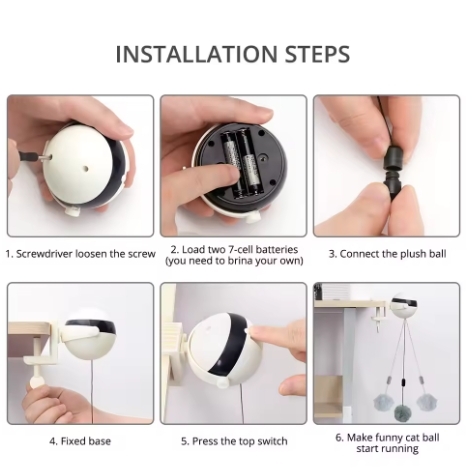 INSTALLATION STEPS

1. Screwdriver loosen the screw

2. Load two 7-cell batteries (you need to brina your own)

3. Connect the plush ball

4. Fixed base

5. Press the top switch

6. Make funny cat ball start running