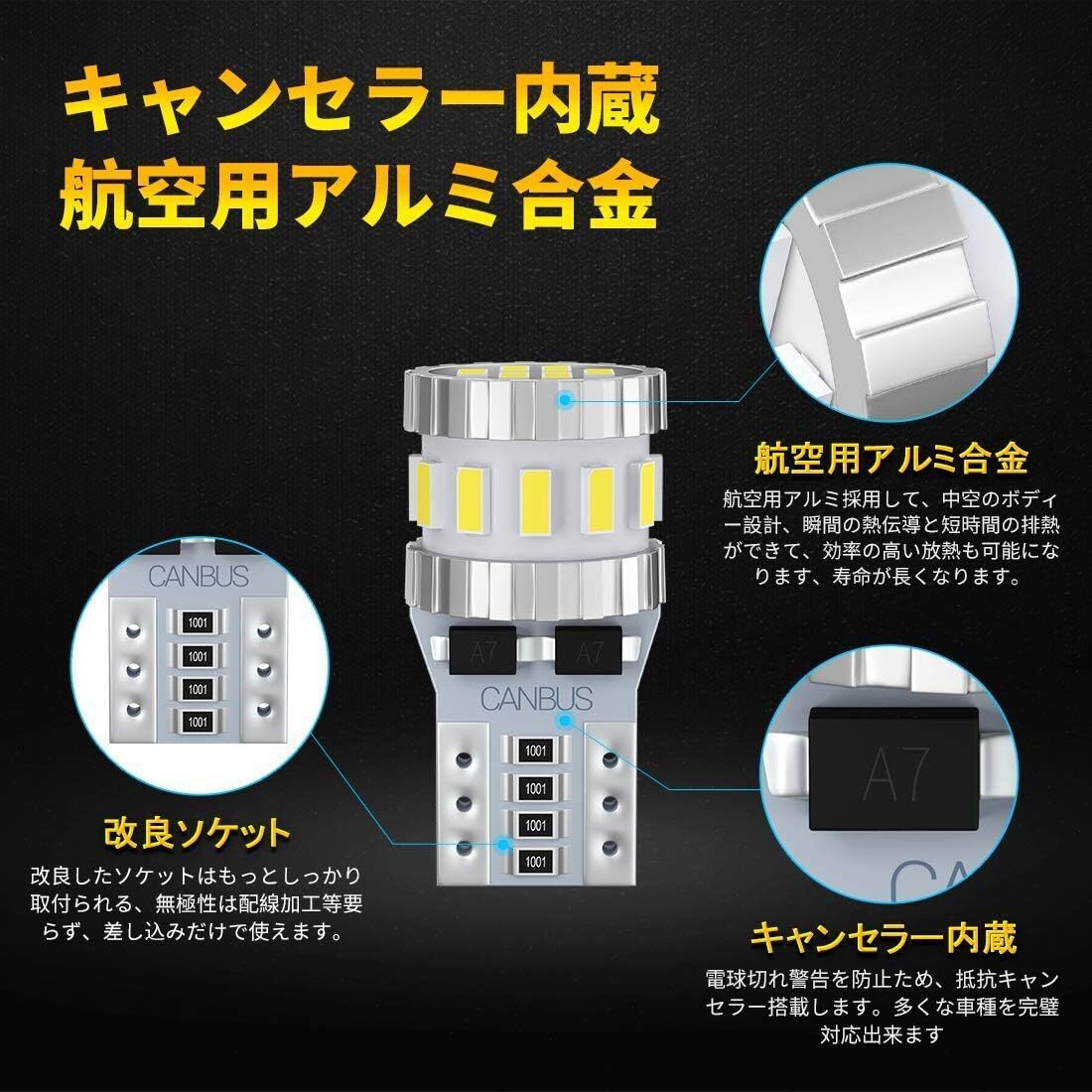 キャンセラー内蔵
航空用アルミ合金

航空用アルミ合金
航空用アルミ採用して、中空のボディー設計、瞬間の熱伝導と短時間の排熱ができて、効率の高い放熱も可能になります、寿命が長くなります。

CANBUS
1001
1001
1001
1001

A7
A7
CANBUS
1001
1001
1001
1001

A7
CA

改良ソケット
改良したソケットはもっとしっかり取付られる、無極性は配線加工等要らず、差し込みだけで使えます。

キャンセラー内蔵
電球切れ警告を防止ため、抵抗キャンセラー搭載します。多くな車種を完璧対応出来ます