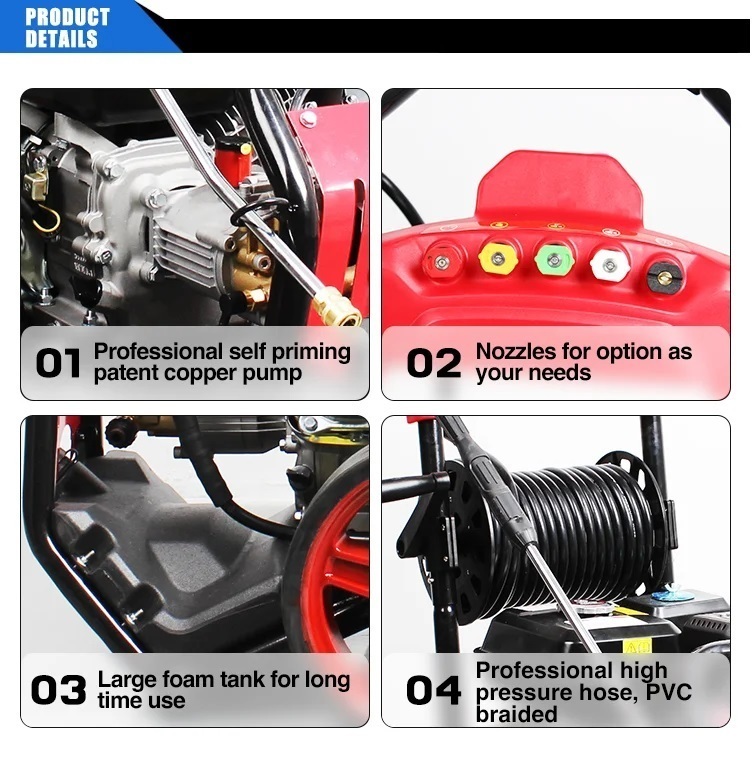 PRODUCT DETAILS

01 Professional self priming patent copper pump

02 Nozzles for option as your needs

03 Large foam tank for long time use

04 Professional high pressure hose, PVC braided