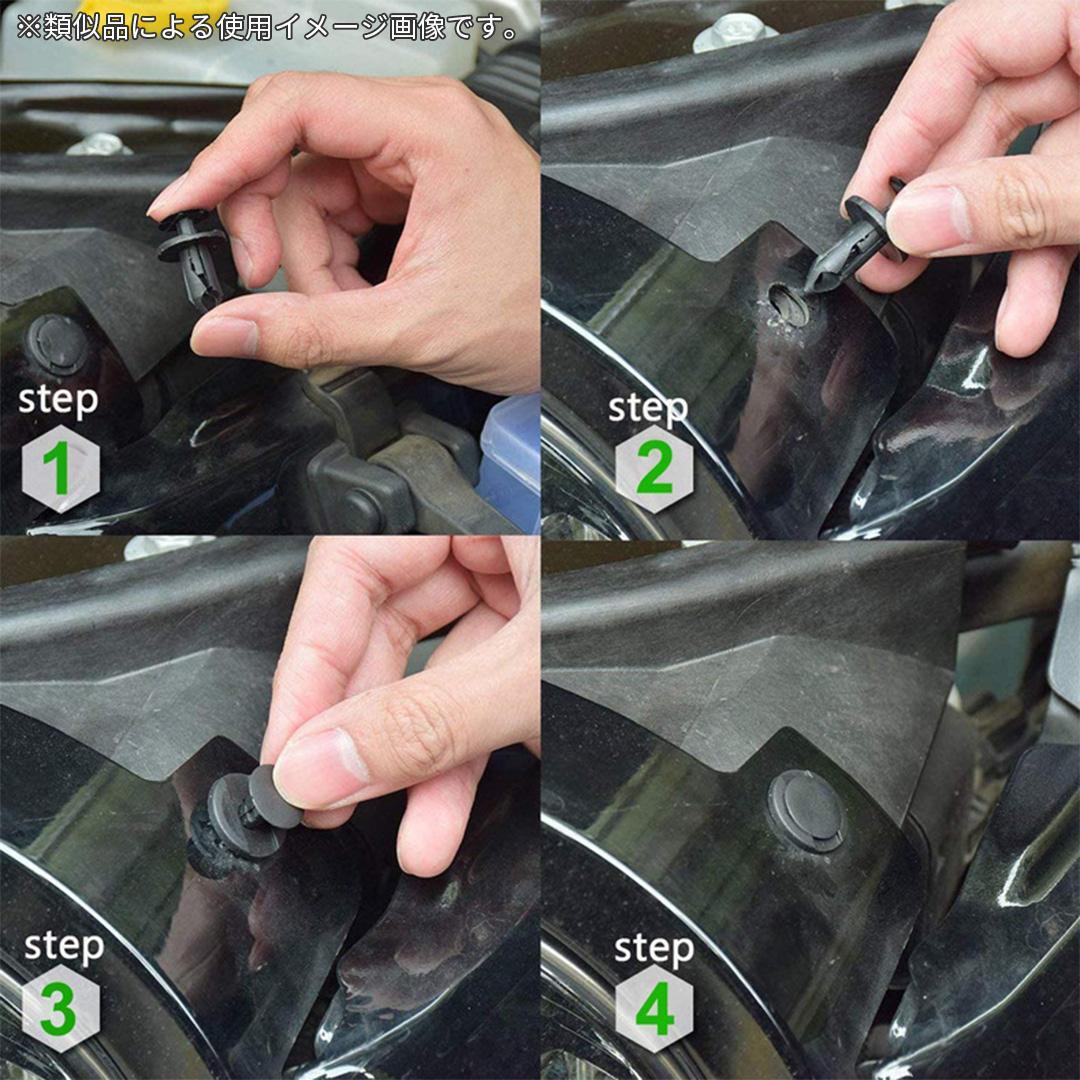 ※類似品による使用イメージ画像です。

step
1

step
2

step
3

step
4