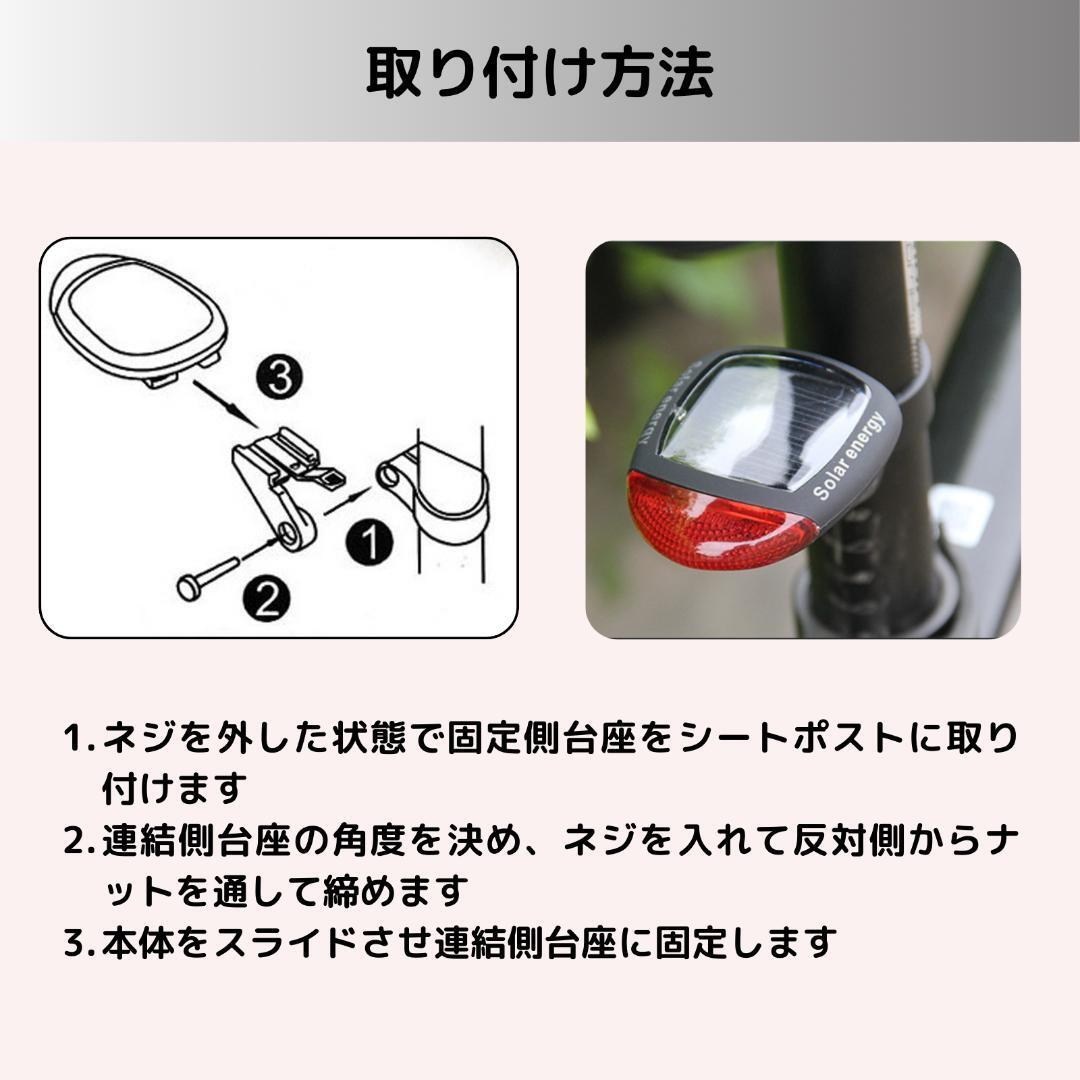 取り付け方法

3

1

2

Solar energy

Solar energy

1. ネジを外した状態で固定側台座をシートポストに取り付けます
2. 連結側台座の角度を決め、ネジを入れて反対側からナットを通して締めます
3. 本体をスライドさせ連結側台座に固定します