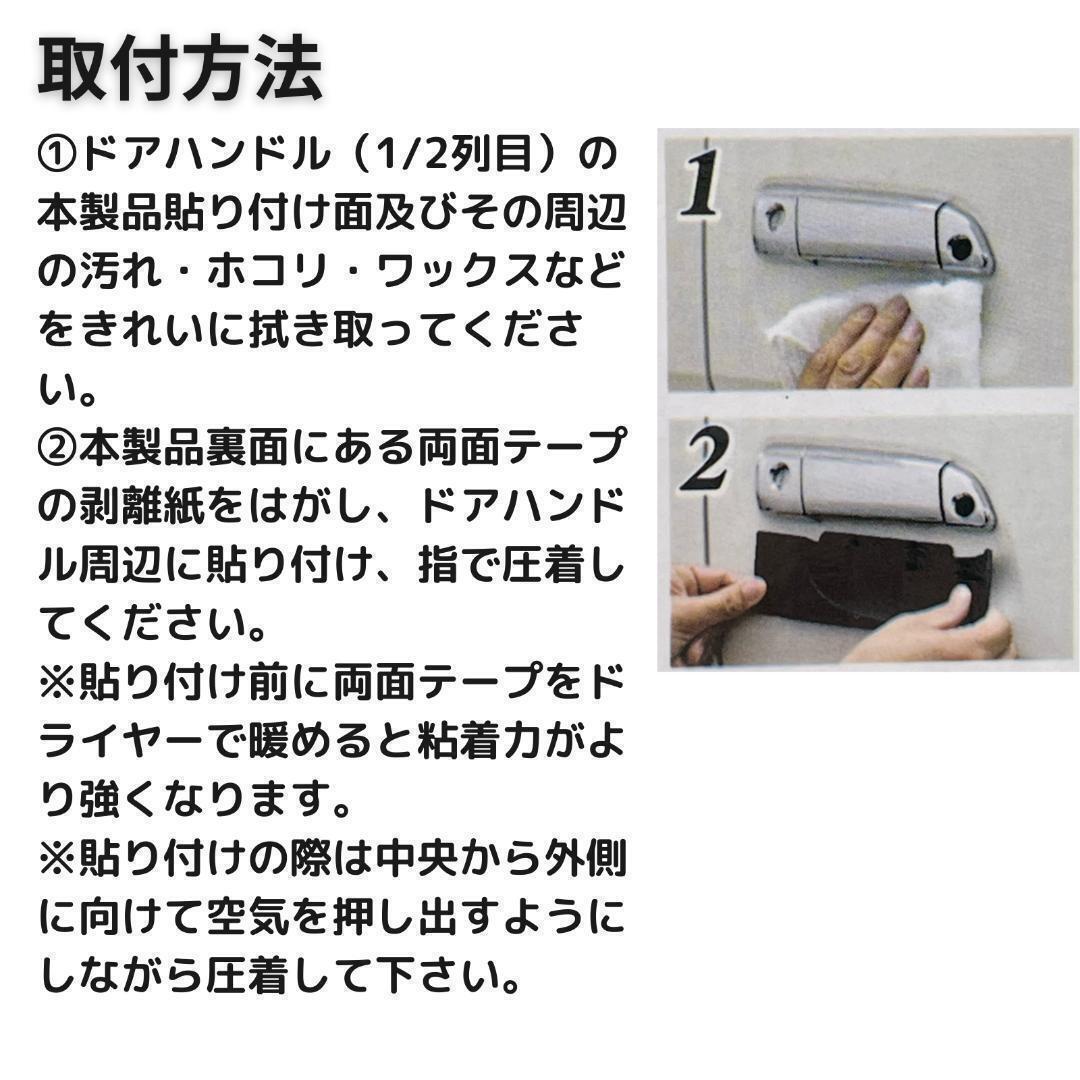 取付方法

①ドアハンドル（1/2列目）の本製品貼り付け面及びその周辺の汚れ・ホコリ・ワックスなどをきれいに拭き取ってください。

②本製品裏面にある両面テープの剥離紙をはがし、ドアハンドル周辺に貼り付け、指で圧着してください。

※貼り付け前に両面テープをドライヤーで暖めると粘着力がより強くなります。

※貼り付けの際は中央から外側に向けて空気を押し出すようにしながら圧着して下さい。

1

2