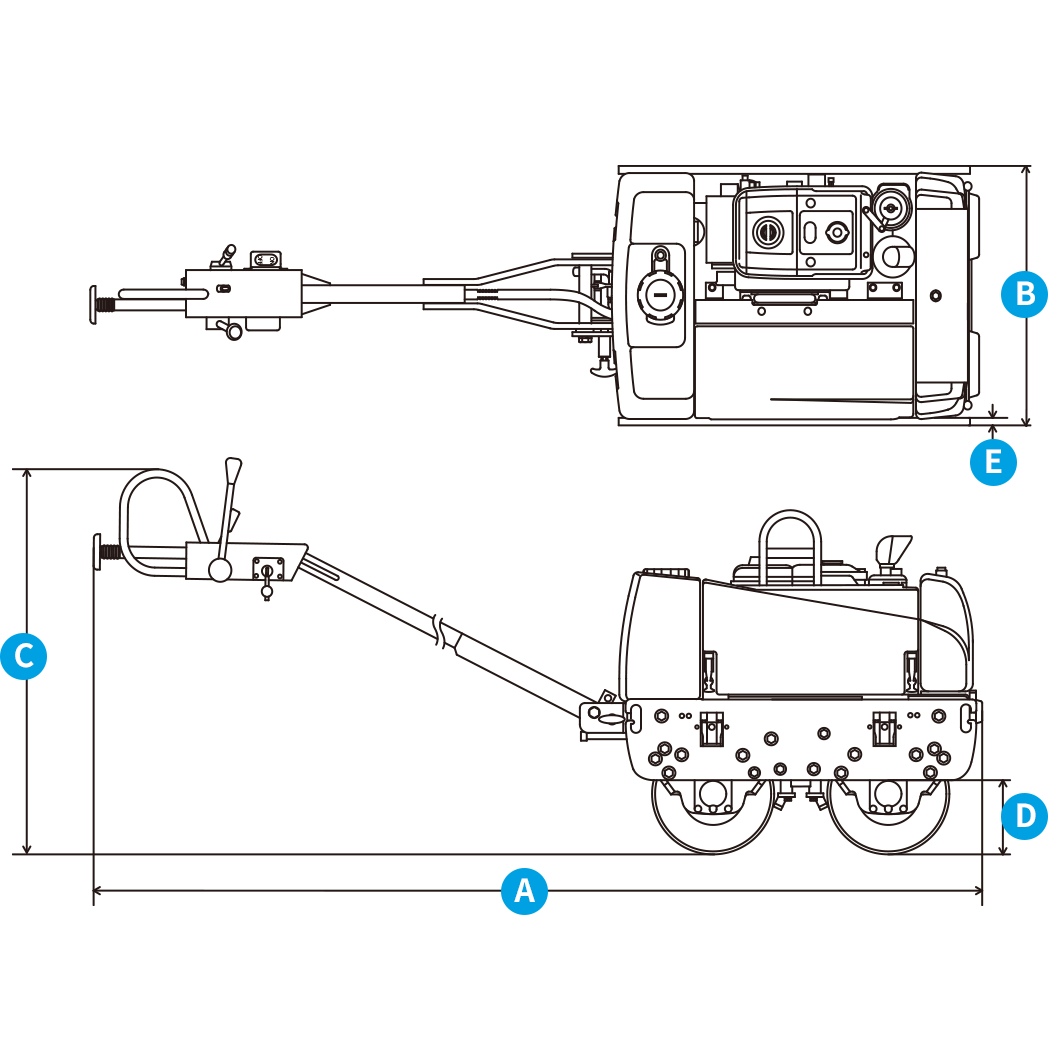 B
E
C
D
A