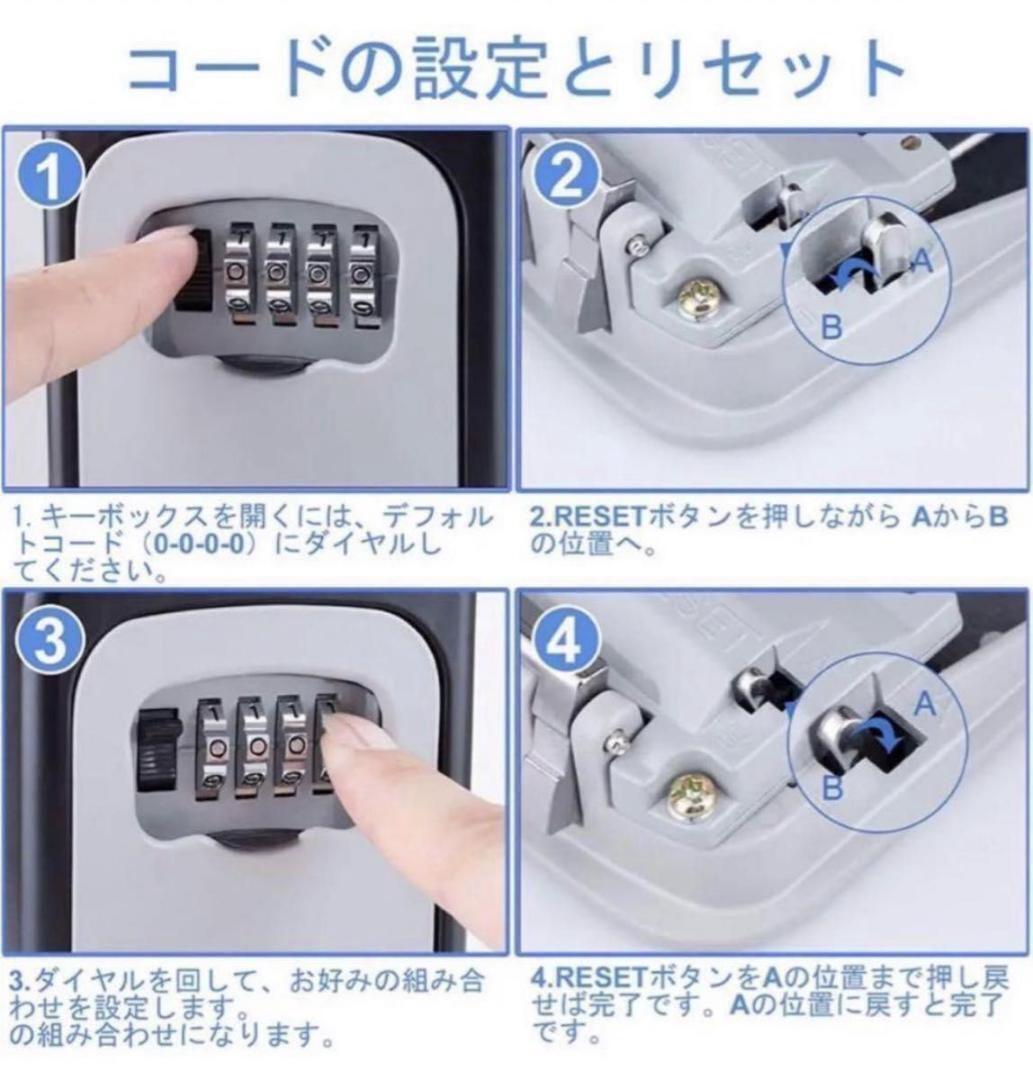 コードの設定とリセット

1

1. キーボックスを開くには、デフォルトコード（0-0-0-0）にダイヤルしてください。

2

A

B

2.RESETボタンを押しながら AからBの位置へ。

3

3.ダイヤルを回して、お好みの組み合わせを設定します。
の組み合わせになります。

4

A

B

4.RESETボタンをAの位置まで押し戻せば完了です。Aの位置に戻すと完了です。