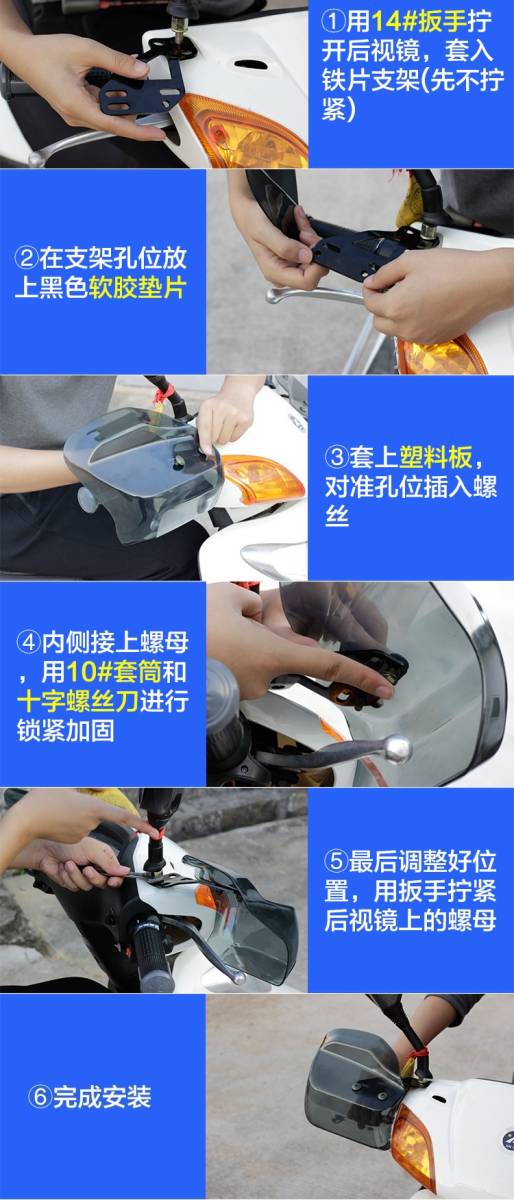 ①用14#扳手拧开后视镜，套入铁片支架(先不拧紧)

②在支架孔位放上黑色软胶垫片

③套上塑料板，对准孔位插入螺丝

④内侧接上螺母，用10#套筒和十字螺丝刀进行锁紧加固

⑤最后调整好位置，用扳手拧紧后视镜上的螺母

⑥完成安装