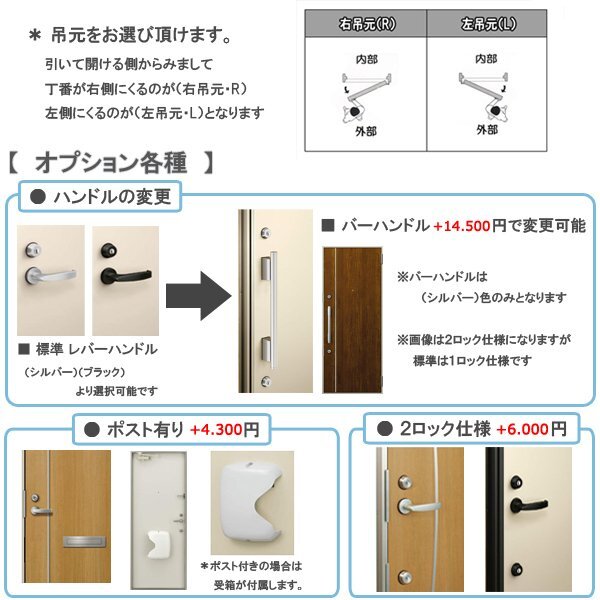 ＊ 吊元をお選び頂けます。
引いて開ける側からみまして
丁番が右側にくるのが（右吊元・R）
左側にくるのが（左吊元・L）となります

| 右吊元(R) | 左吊元(L) |
|---|---|
| 内部 外部 | 内部 外部 |

【 オプション各種 】

● ハンドルの変更

■ 標準 レバーハンドル
（シルバー）（ブラック）
より選択可能です

■ バーハンドル +14.500円で変更可能

※バーハンドルは
（シルバー）色のみとなります

※画像は2ロック仕様になりますが
標準は1ロック仕様です

● ポスト有り +4.300円

＊ポスト付きの場合は
受箱が付属します。

● 2ロック仕様 +6.000円