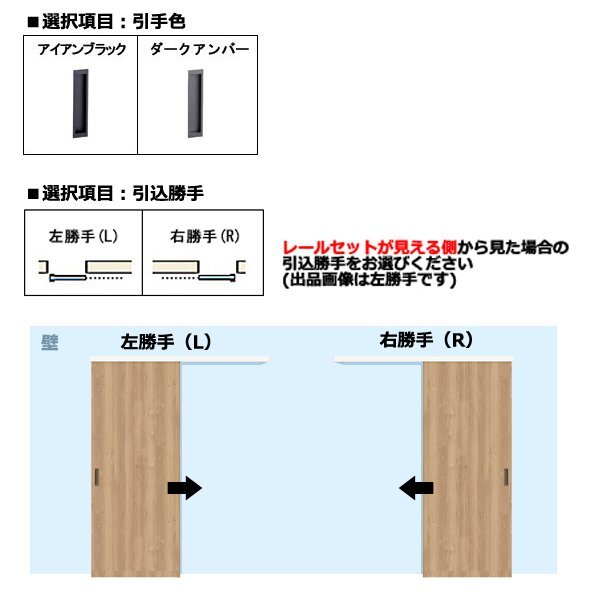 ■選択項目：引手色

| アイアンブラック | ダークアンバー |
|---|---|

■選択項目：引込勝手

| 左勝手(L) | 右勝手(R) |
|---|---|

レールセットが見える側から見た場合の引込勝手をお選びください
(出品画像は左勝手です)

壁

左勝手（L）

右勝手（R）