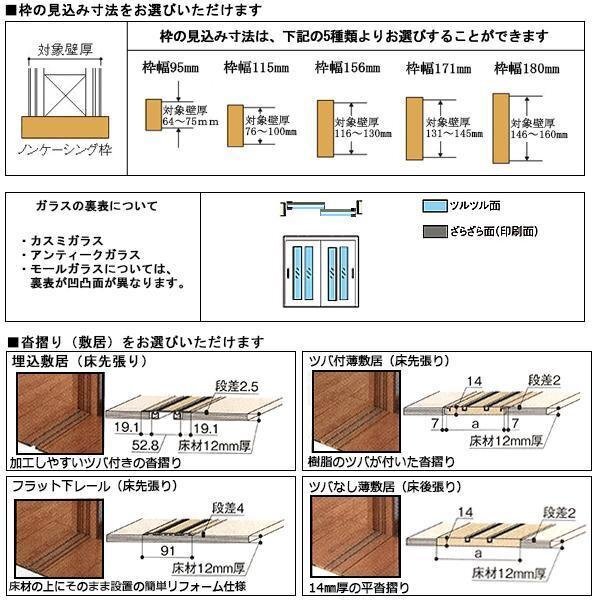 ■枠の見込み寸法をお選びいただけます

対象壁厚

ノンケーシング枠

枠の見込み寸法は、下記の5種類よりお選びすることができます

枠幅95mm
対象壁厚
64～75mm

枠幅115mm
対象壁厚
76～100mm

枠幅156mm
対象壁厚
116～130mm

枠幅171mm
対象壁厚
131～145mm

枠幅180mm
対象壁厚
146～160mm

ガラスの裏表について

・カスミガラス
・アンティークガラス
・モールガラスについては、裏表が凹凸面が異なります。

ツルツル面
ざらざら面(印刷面)

■沓摺り（敷居）をお選びいただけます

埋込敷居（床先張り）
段差2.5
19.1
19.1
52.8
床材12mm厚
加工しやすいツバ付きの沓摺り

ツバ付薄敷居（床先張り）
14
段差2
7
a
7
床材12mm厚
樹脂のツバが付いた沓摺り

フラット下レール（床先張り）
段差4
91
床材12mm厚
床材の上にそのまま設置の簡単リフォーム仕様

ツバなし薄敷居（床後張り）
14
段差2
a
床材12mm厚
14㎜厚の平沓摺り